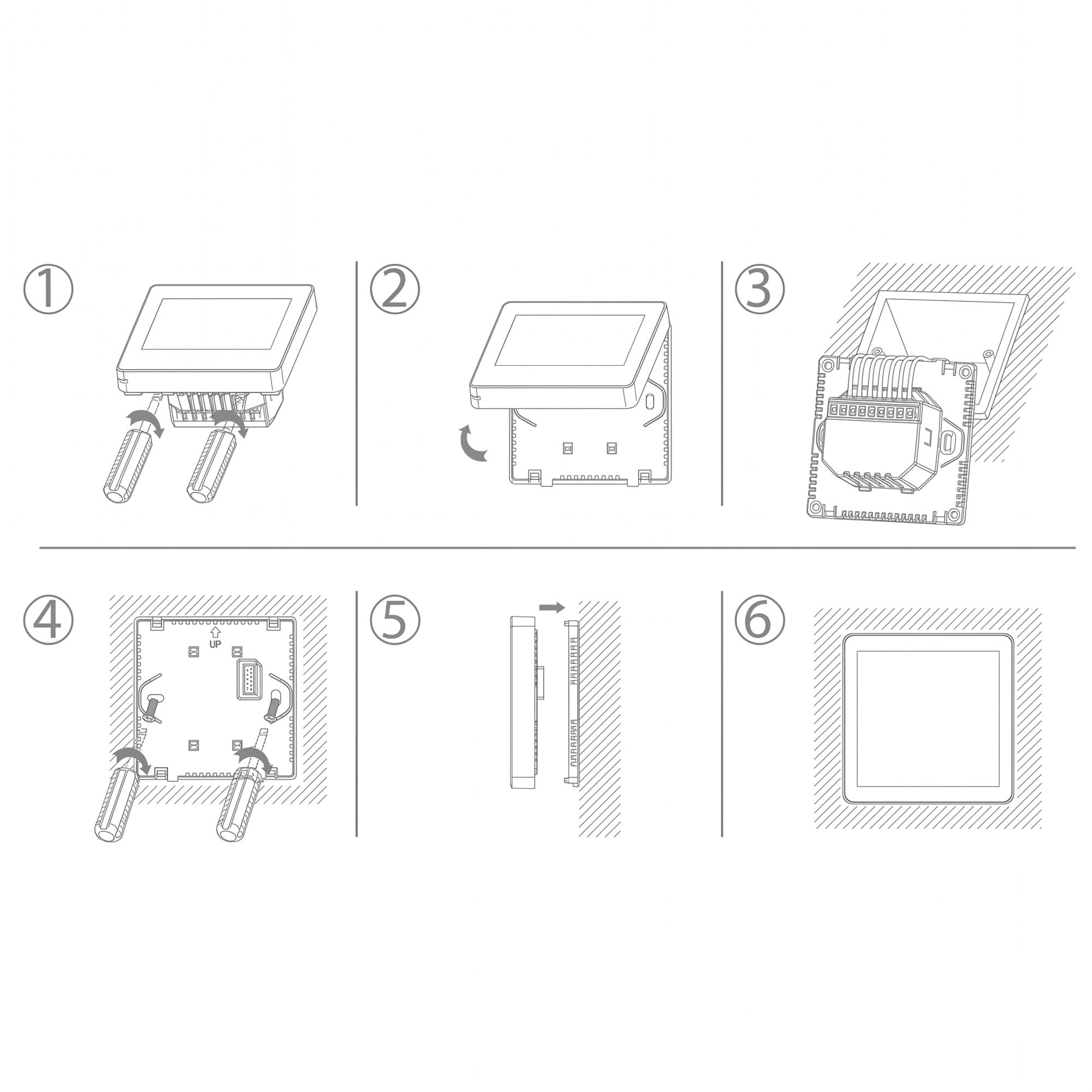 ①

②

③

④

UP

⑤

⑥