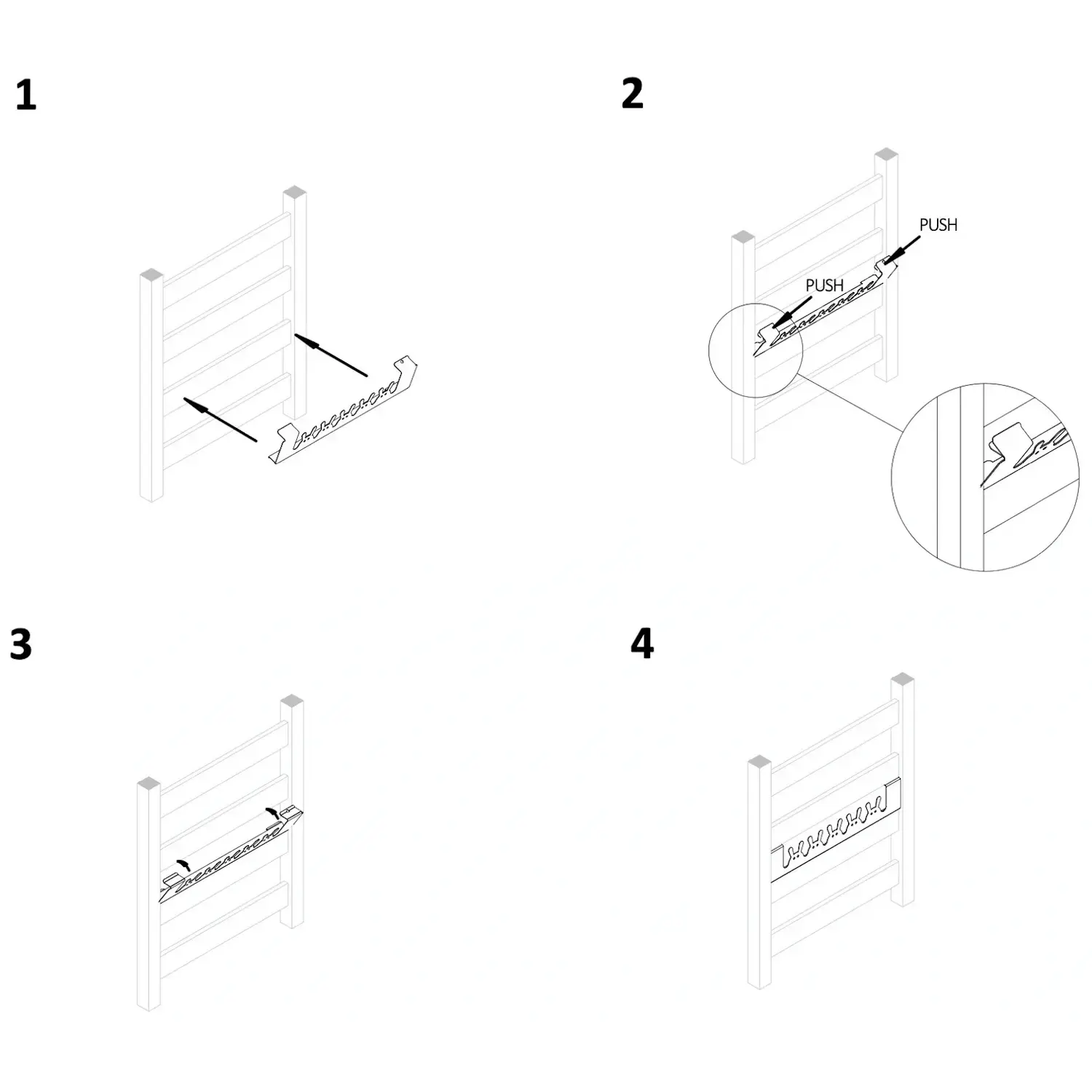 1

2

PUSH

PUSH

3

4