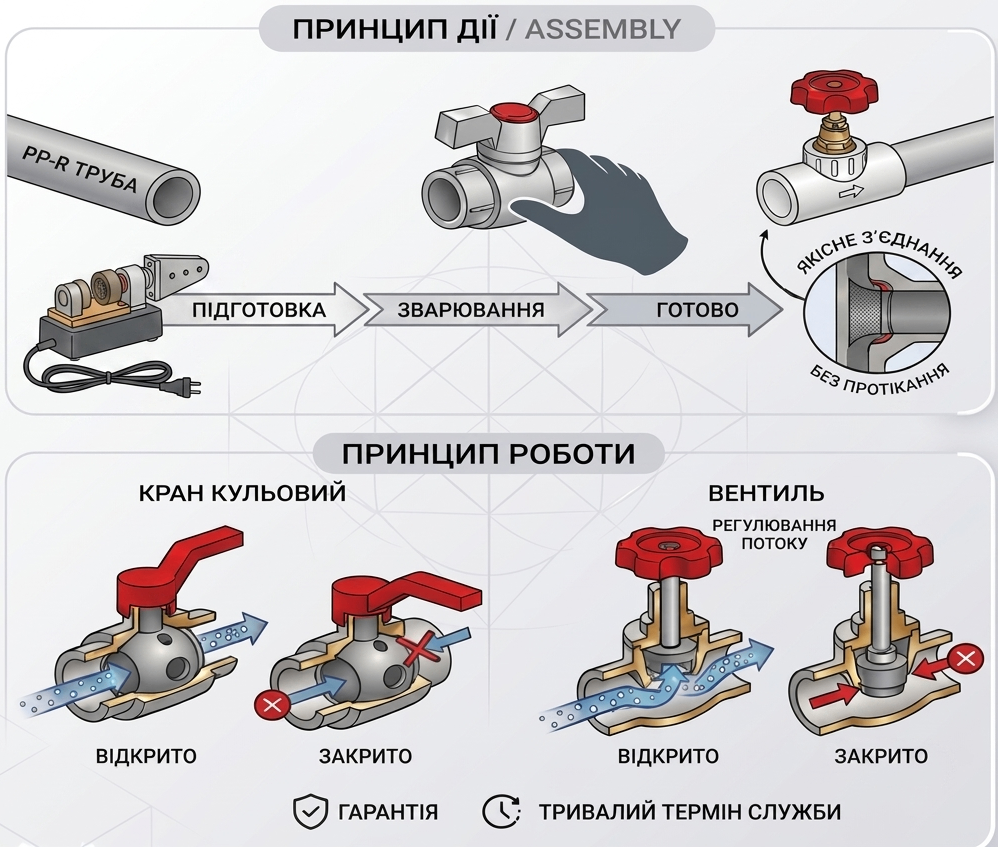 ПРИНЦИП ДІЇ / ASSEMBLY

PP-R ТРУБА

ПІДГОТОВКА

ЗВАРЮВАННЯ

ГОТОВО

ЯКІСНЕ З'ЄДНАННЯ

БЕЗ ПРОТІКАННЯ

ПРИНЦИП РОБОТИ

КРАН КУЛЬОВИЙ

ВІДКРИТО

ЗАКРИТО

ВЕНТИЛЬ

РЕГУЛЮВАННЯ ПОТОКУ

ВІДКРИТО

ЗАКРИТО

ГАРАНТІЯ

ТРИВАЛИЙ ТЕРМІН СЛУЖБИ