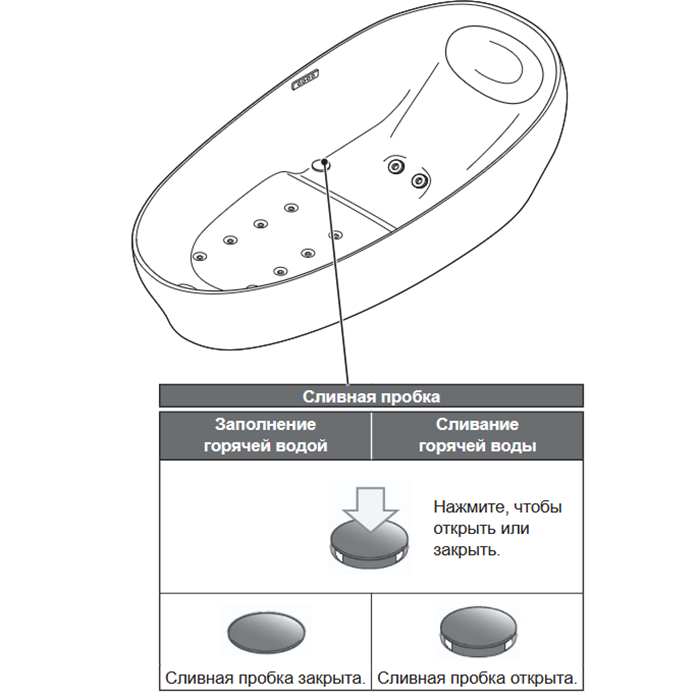 Сливная пробка

| Заполнение горячей водой | Сливание горячей воды |
|---|---|
| Нажмите, чтобы открыть или закрыть. | |
| Сливная пробка закрыта. | Сливная пробка открыта. |