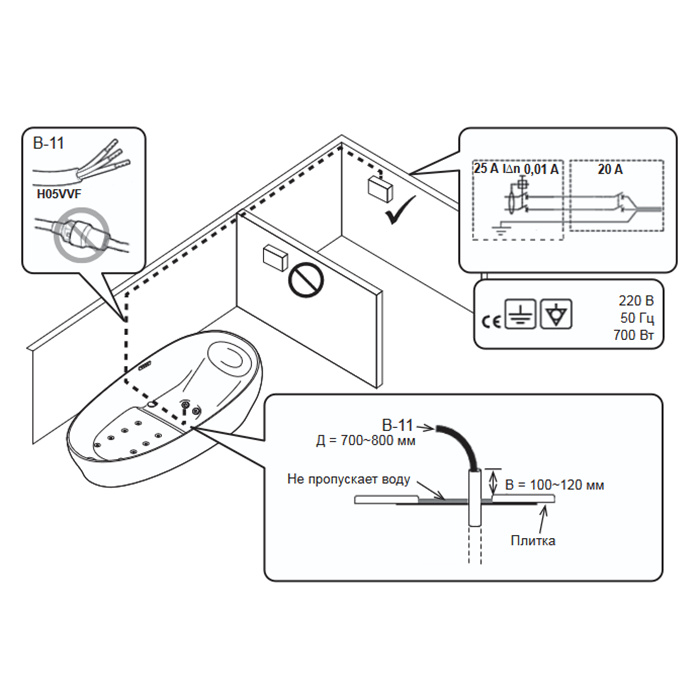 B-11

H05VVF

25 A I∆n 0,01 A

20 A

CE

220 В
50 Гц
700 Вт

B-11

Д = 700~800 мм

Не пропускает воду

В = 100~120 мм

Плитка