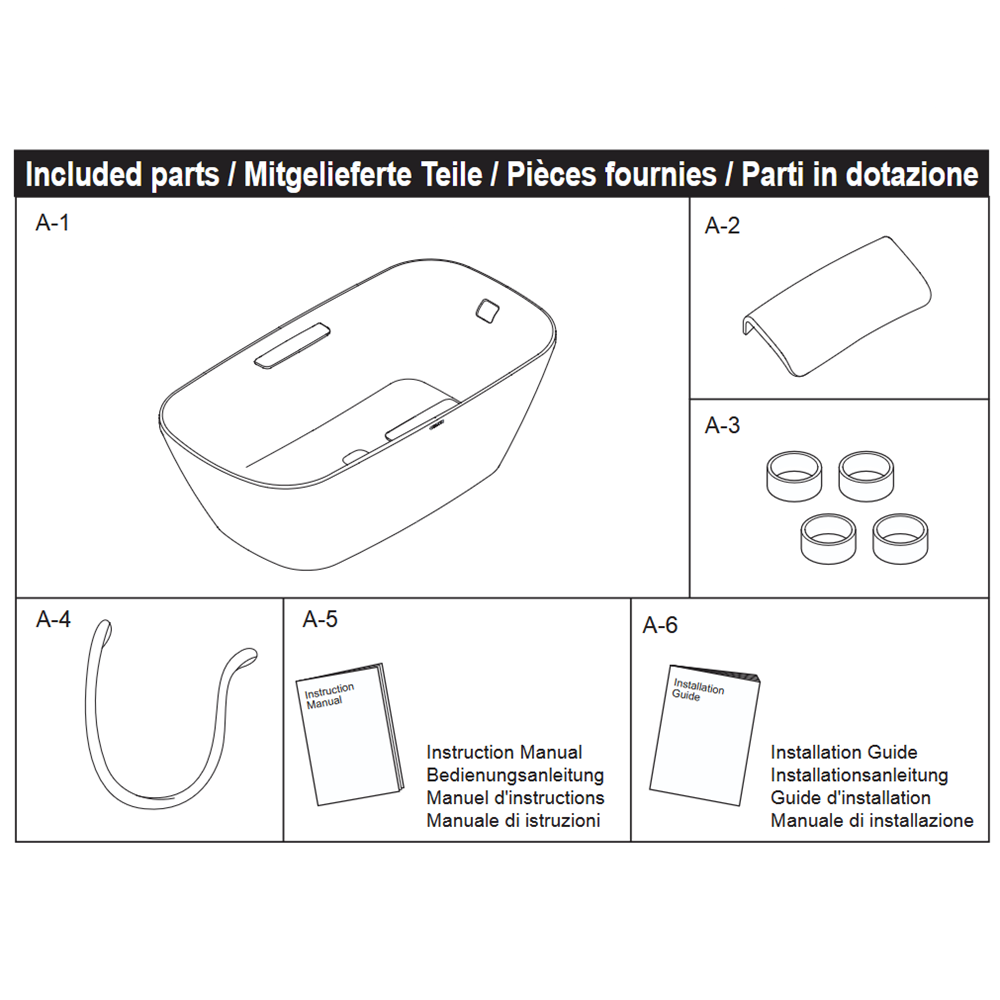 Included parts / Mitgelieferte Teile / Pièces fournies / Parti in dotazione

A-1

A-2

A-3

A-4

A-5

Instruction Manual

Instruction Manual
Bedienungsanleitung
Manuel d'instructions
Manuale di istruzioni

A-6

Installation Guide

Installation Guide
Installationsanleitung
Guide d'installation
Manuale di installazione