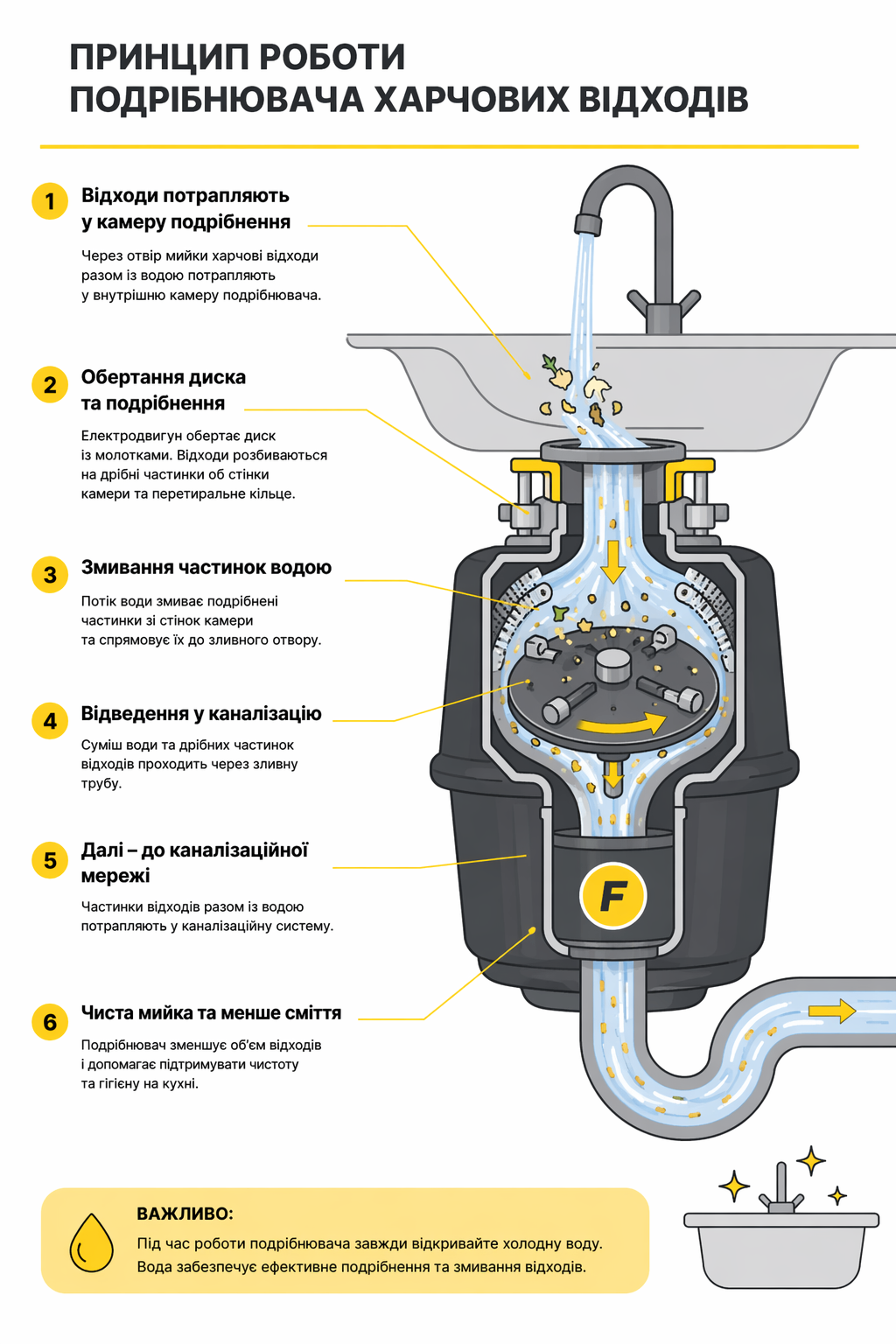 ПРИНЦИП РОБОТИ ПОДРІБНЮВАЧА ХАРЧОВИХ ВІДХОДІВ

1
Відходи потрапляють у камеру подрібнення

Через отвір мийки харчові відходи разом із водою потрапляють у внутрішню камеру подрібнювача.

2
Обертання диска та подрібнення

Електродвигун обертає диск із молотками. Відходи розбиваються на дрібні частинки об стінки камери та перетиральне кільце.

3
Змивання частинок водою

Потік води змиває подрібнені частинки зі стінок камери та спрямовує їх до зливного отвору.

4
Відведення у каналізацію

Суміш води та дрібних частинок відходів проходить через зливну трубу.

5
Далі – до каналізаційної мережі

Частинки відходів разом із водою потрапляють у каналізаційну систему.

6
Чиста мийка та менше сміття

Подрібнювач зменшує об'єм відходів і допомагає підтримувати чистоту та гігієну на кухні.

F

ВАЖЛИВО:
Під час роботи подрібнювача завжди відкривайте холодну воду. Вода забезпечує ефективне подрібнення та змивання відходів.