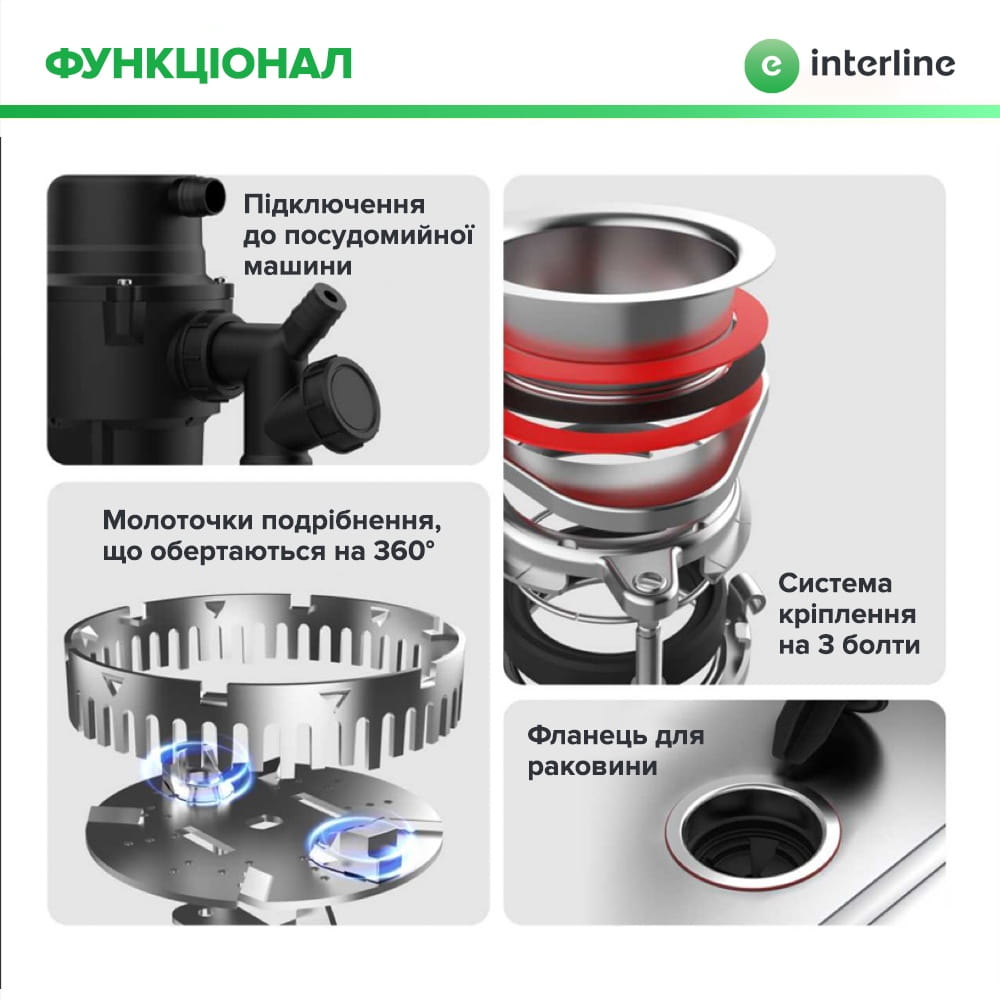 ФУНКЦІОНАЛ

e interline

Підключення до посудомийної машини

Молоточки подрібнення, що обертаються на 360°

Система кріплення на 3 болти

Фланець для раковини