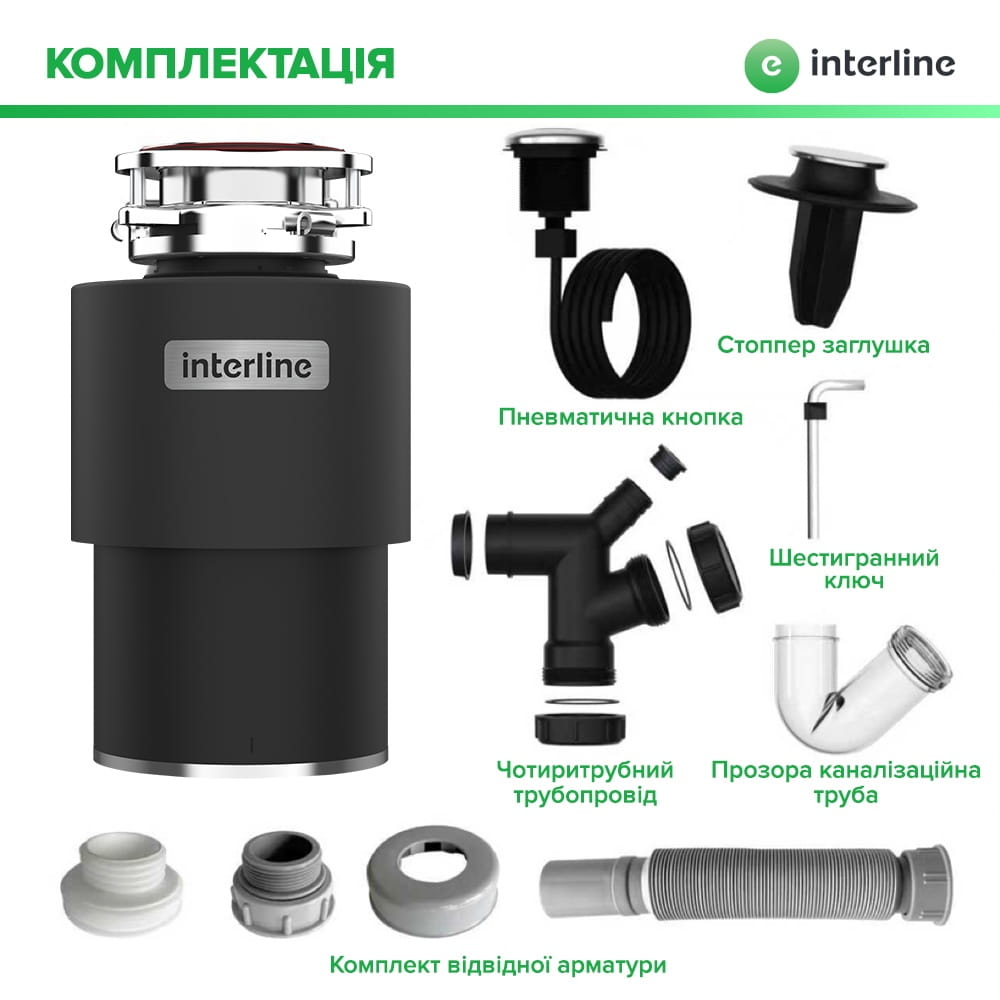 КОМПЛЕКТАЦІЯ

e interline

interline

Стоппер заглушка

Пневматична кнопка

Шестигранний ключ

Чотиритрубний трубопровід

Прозора каналізаційна труба

Комплект відвідної арматури