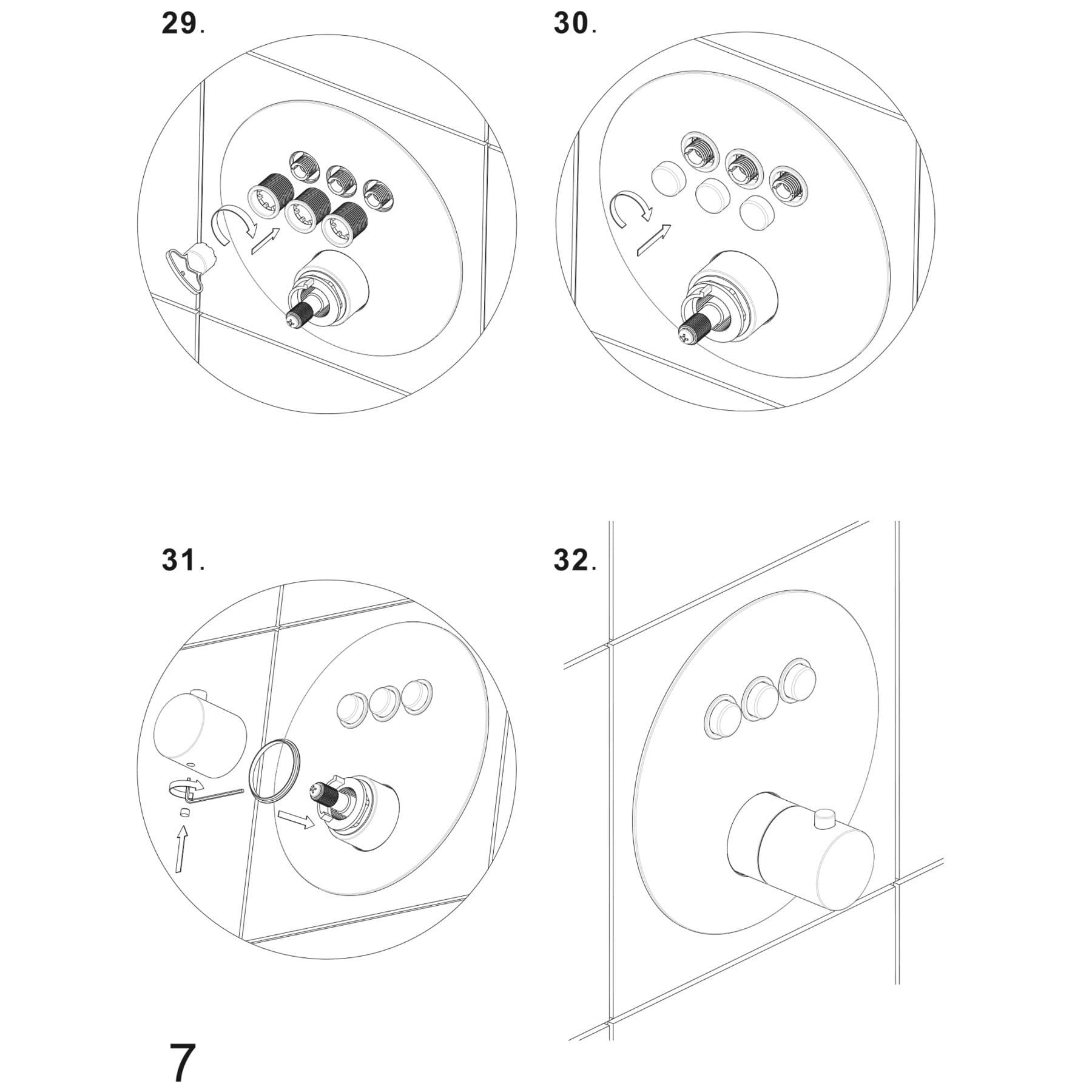 29.

30.

31.

32.

7