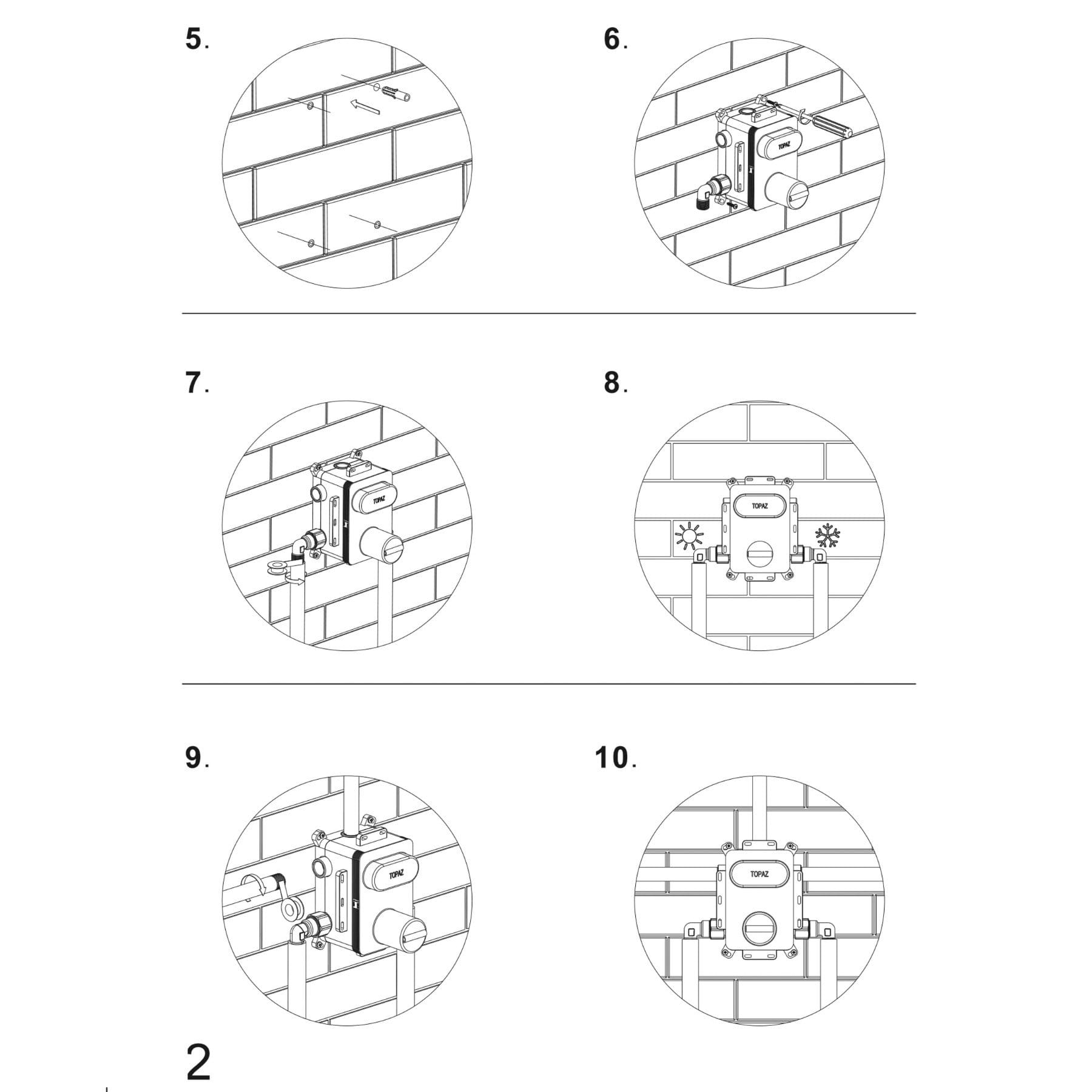 5.

6.

TOPAZ

7.

TOPAZ

8.

TOPAZ

9.

TOPAZ

10.

TOPAZ

2