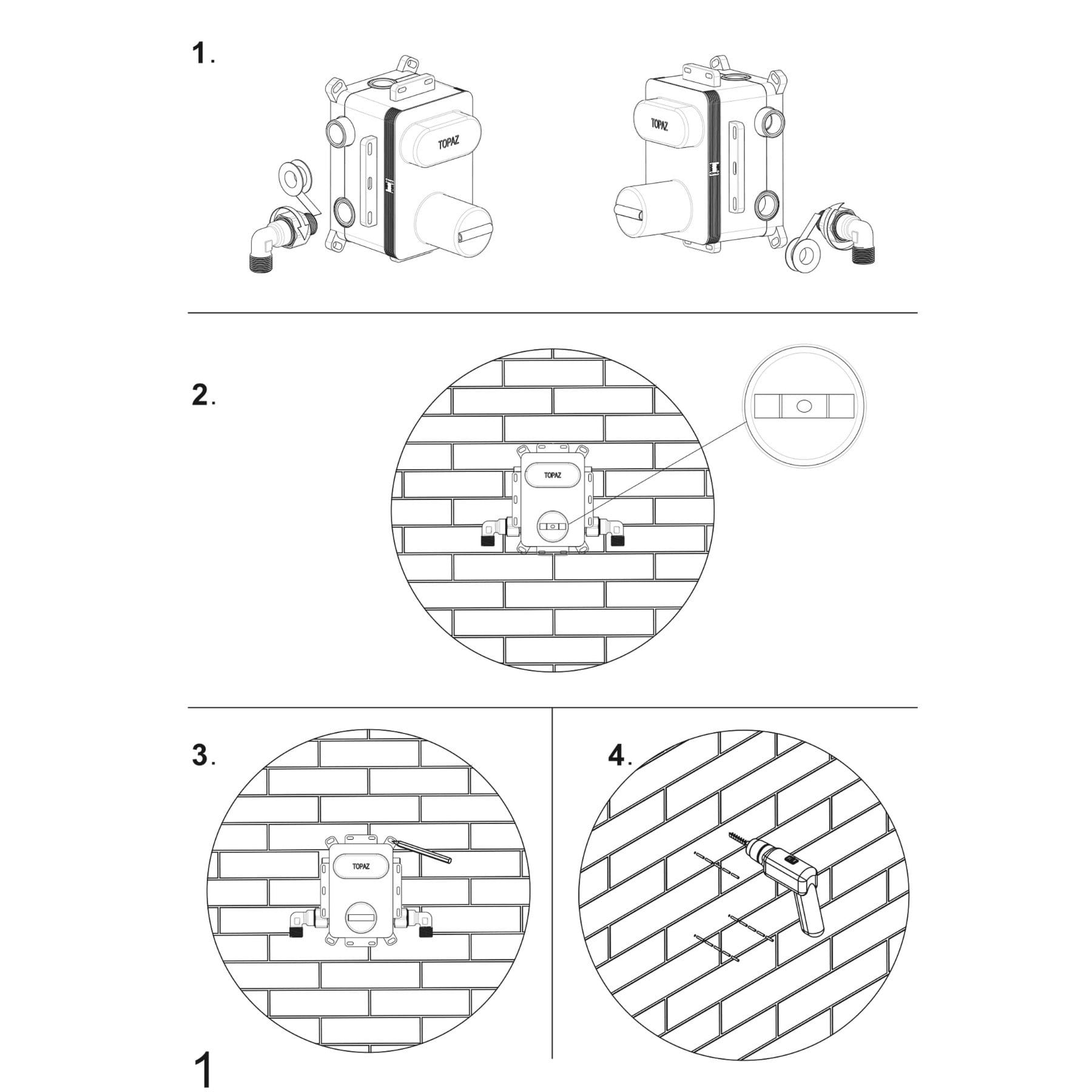 1.

TOPAZ

TOPAZ

2.

TOPAZ

3.

TOPAZ

4.

1