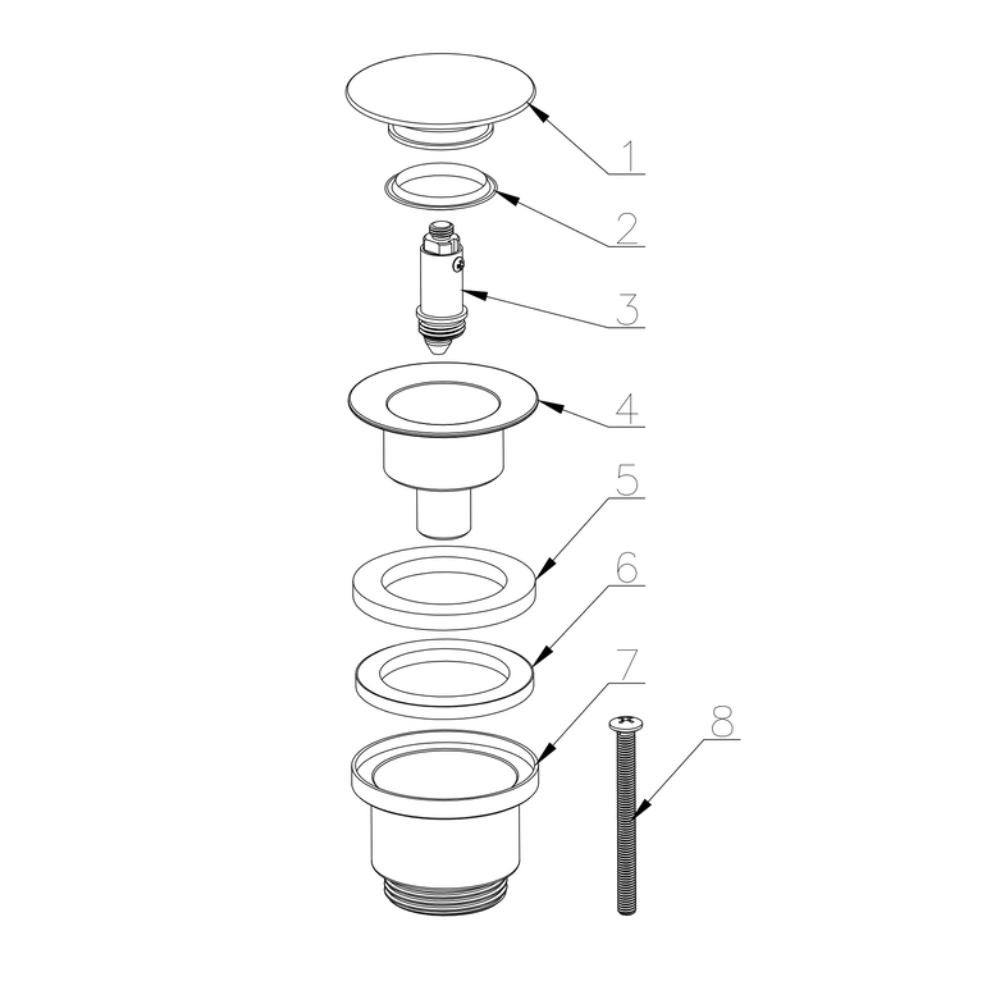 1
2
3
4
5
6
7
8