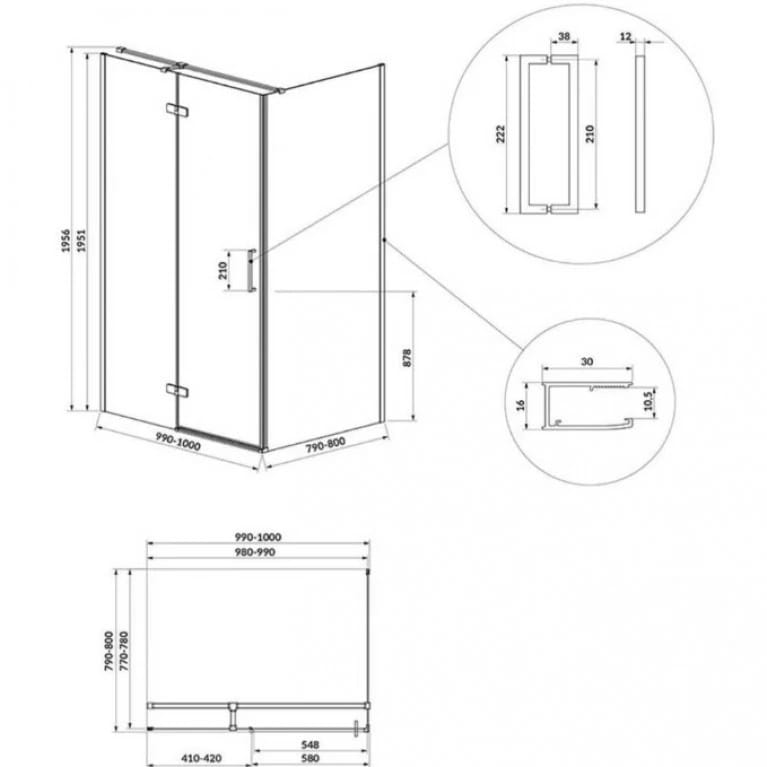 1956
1951
210
878
990-1000
790-800
38
12
222
210
30
16
10,5
990-1000
980-990
790-800
770-780
548
410-420
580