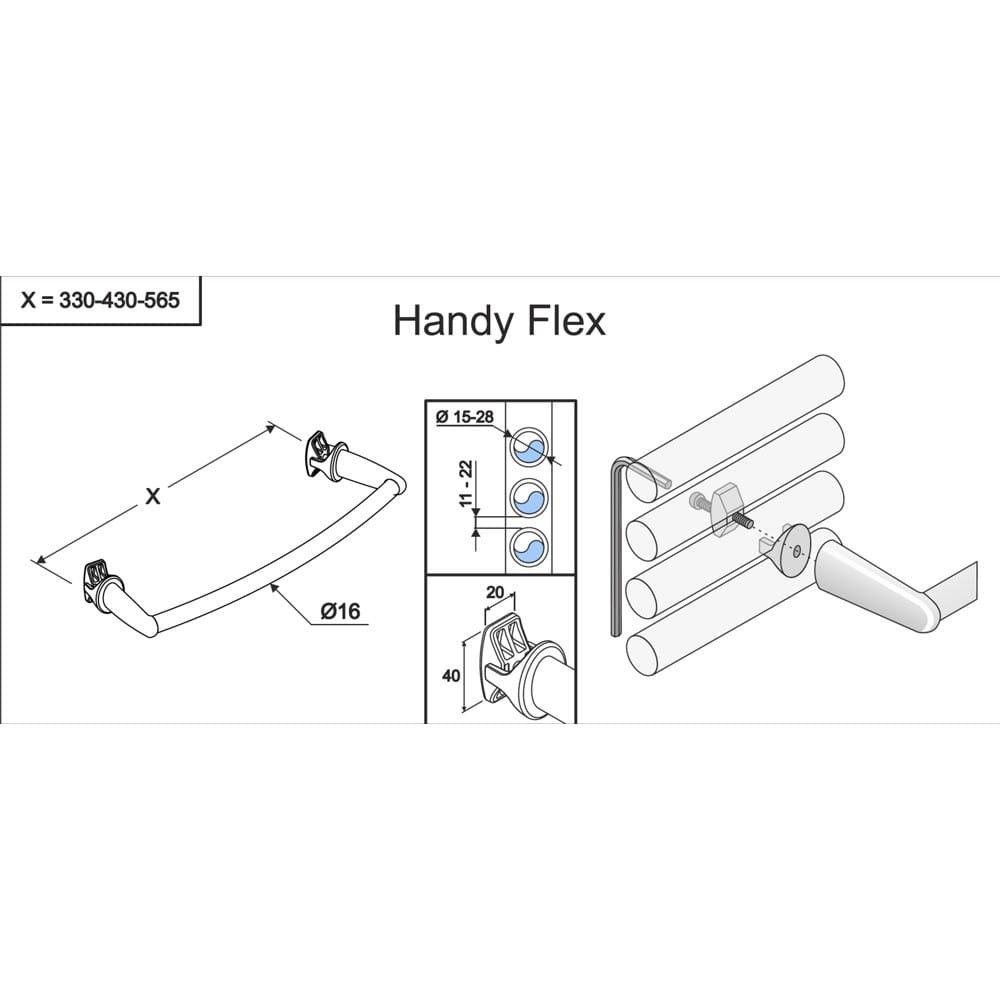 X = 330-430-565

Handy Flex

X

Ø16

Ø 15-28

11 - 22

20

40