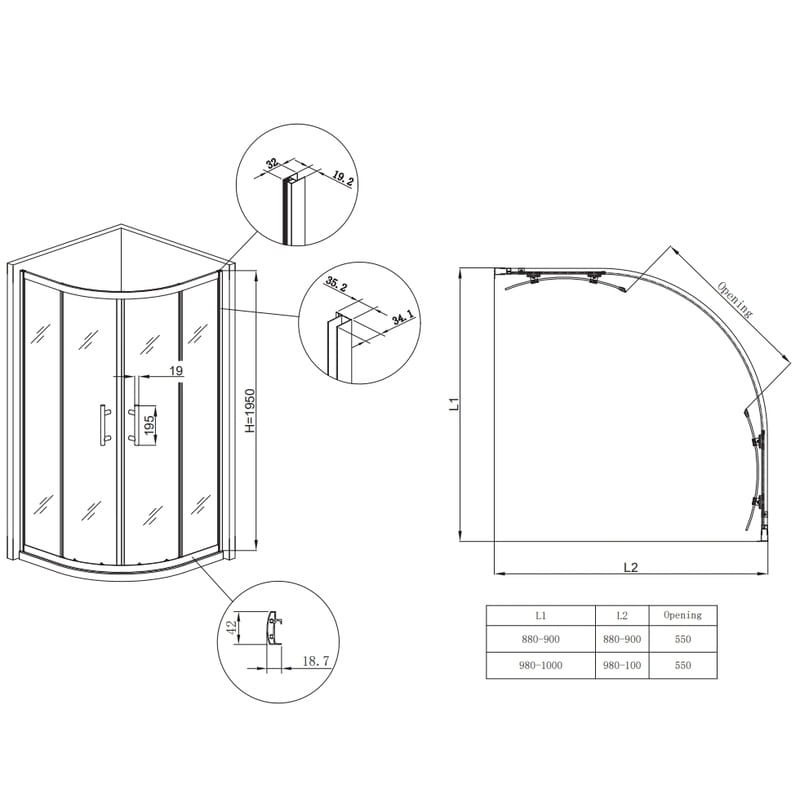 32

19.2

35.2

34.1

19

195

H=1950

42

18.7

Opening

L1

L2

| L1 | L2 | Opening |
|---|---|---|
| 880-900 | 880-900 | 550 |
| 980-1000 | 980-100 | 550 |