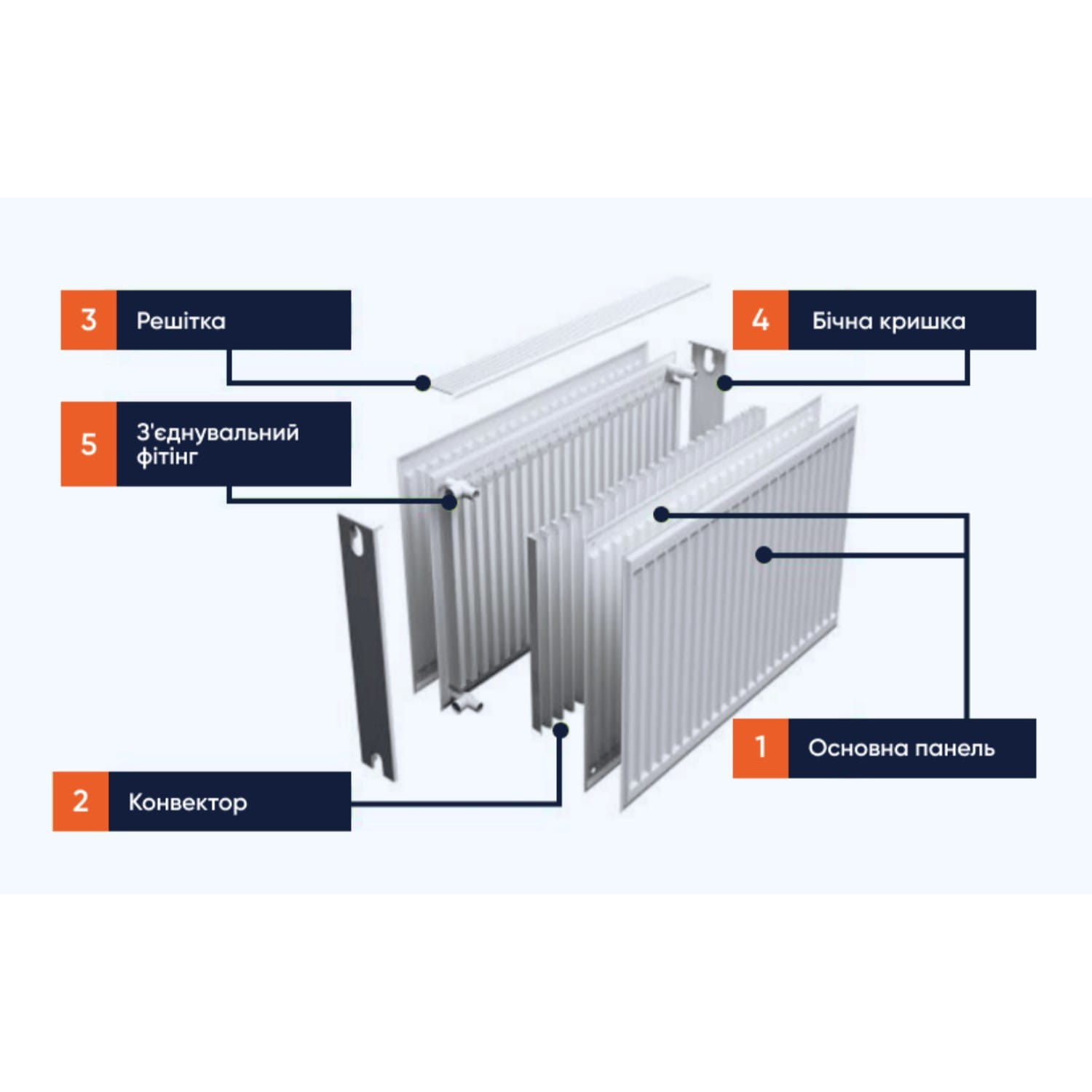 3 Решітка

4 Бічна кришка

5 З'єднувальний фітінг

1 Основна панель

2 Конвектор