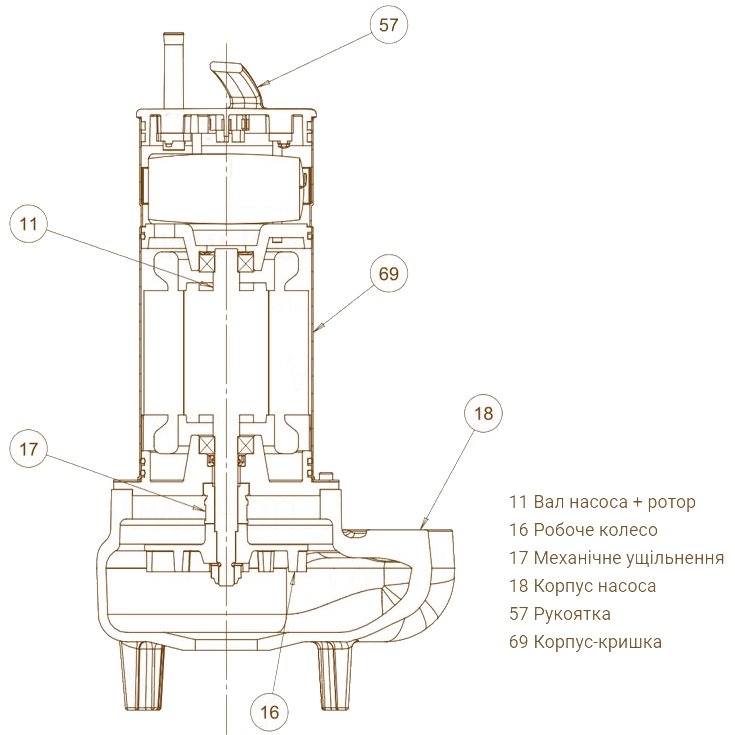 57

11

69

18

17

16

11 Вал насоса + ротор
16 Робоче колесо
17 Механічне ущільнення
18 Корпус насоса
57 Рукоятка
69 Корпус-кришка