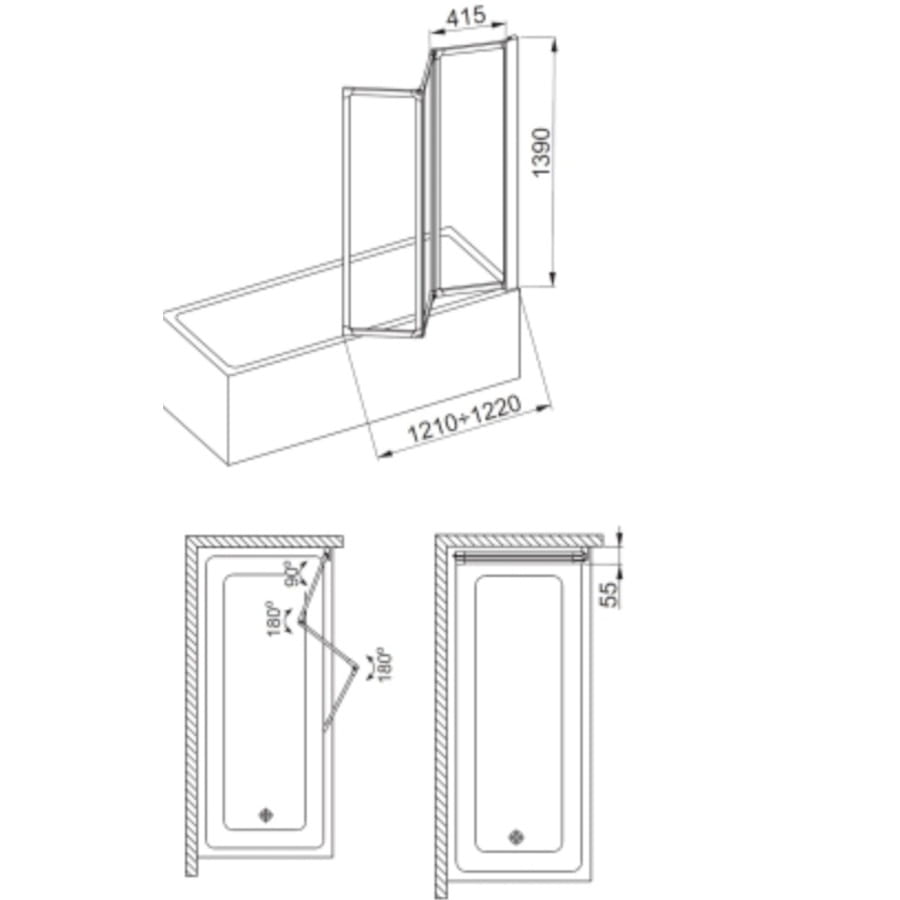 415

1390

1210÷1220

90°

180°

180°

55