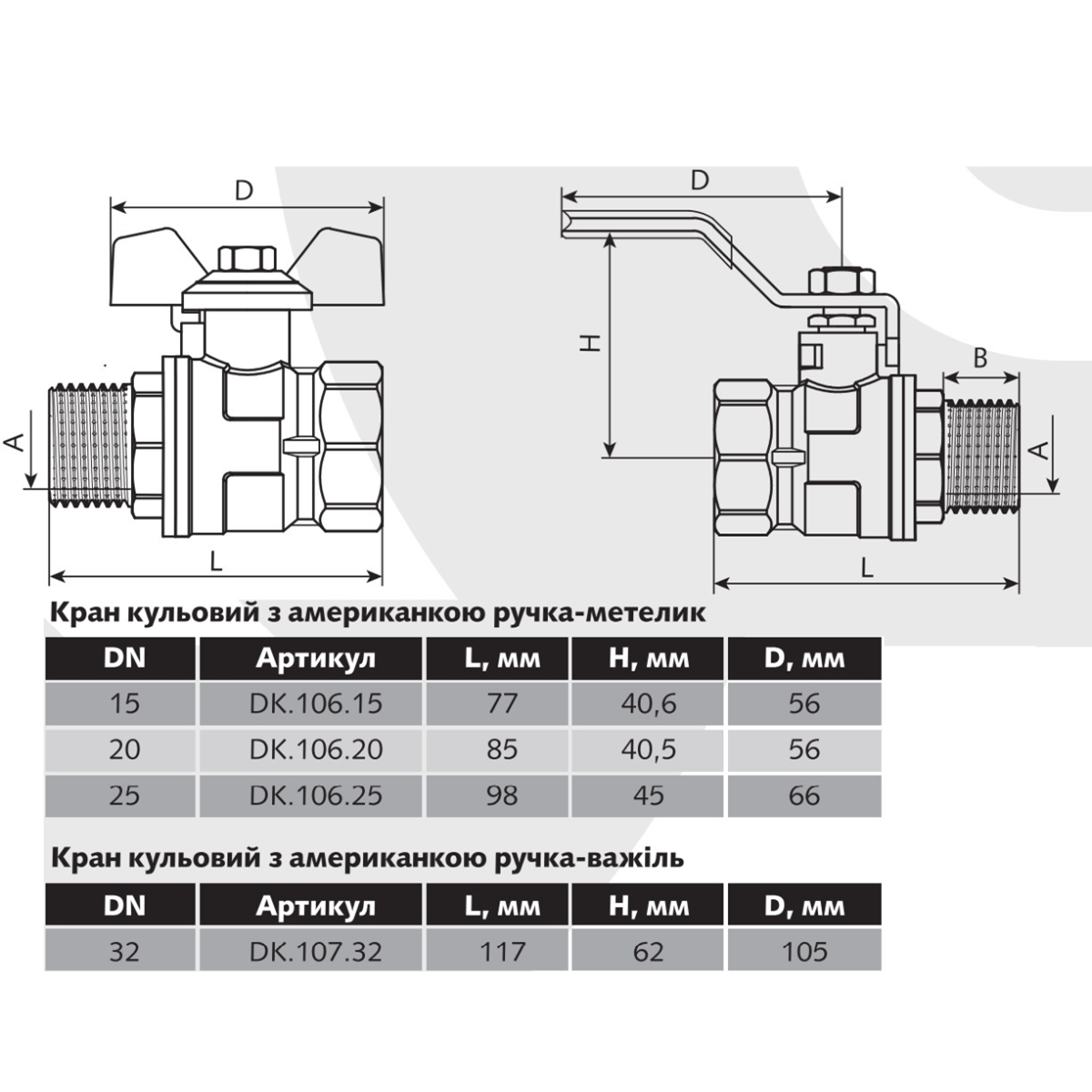 D

A

L

D

H

B

A

L

Кран кульовий з американкою ручка-метелик

| DN | Артикул | L, мм | H, мм | D, мм |
|---|---|---|---|---|
| 15 | DK.106.15 | 77 | 40,6 | 56 |
| 20 | DK.106.20 | 85 | 40,5 | 56 |
| 25 | DK.106.25 | 98 | 45 | 66 |

Кран кульовий з американкою ручка-важіль

| DN | Артикул | L, мм | H, мм | D, мм |
|---|---|---|---|---|
| 32 | DK.107.32 | 117 | 62 | 105 |