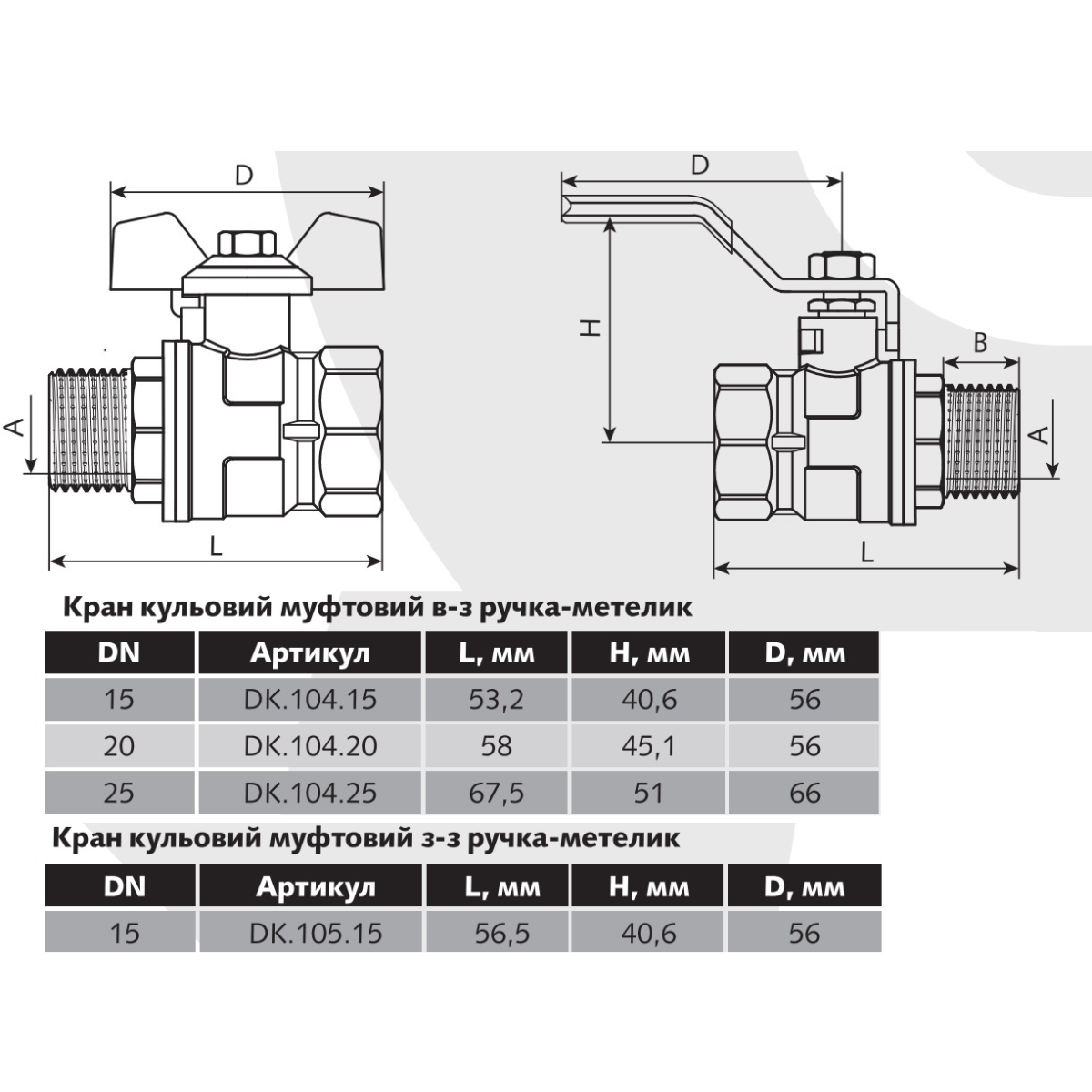 D

A

L

D

H

B

A

L

Кран кульовий муфтовий в-з ручка-метелик

| DN | Артикул | L, мм | H, мм | D, мм |
|---|---|---|---|---|
| 15 | DK.104.15 | 53,2 | 40,6 | 56 |
| 20 | DK.104.20 | 58 | 45,1 | 56 |
| 25 | DK.104.25 | 67,5 | 51 | 66 |

Кран кульовий муфтовий з-з ручка-метелик

| DN | Артикул | L, мм | H, мм | D, мм |
|---|---|---|---|---|
| 15 | DK.105.15 | 56,5 | 40,6 | 56 |