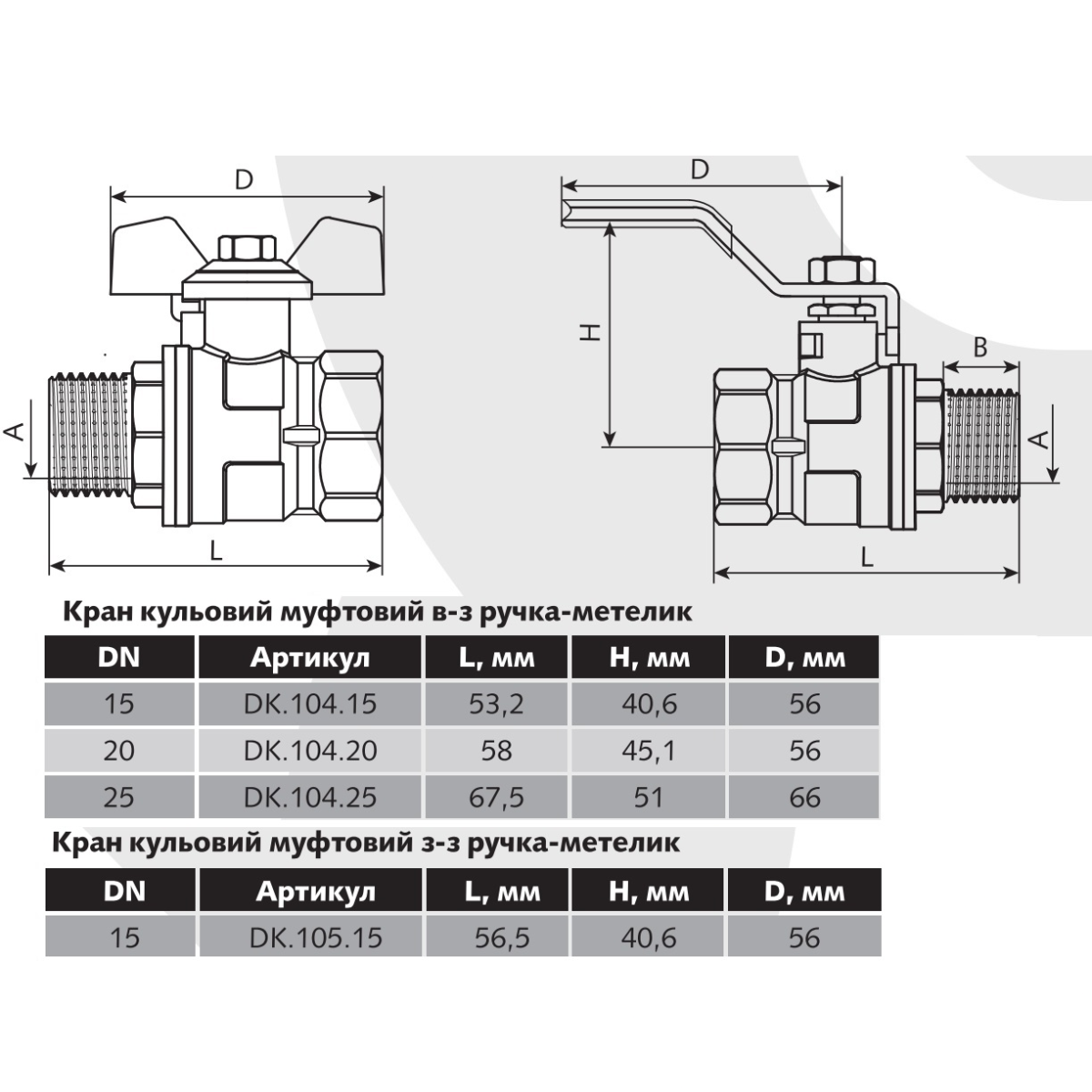 D

A

L

D

H

B

A

L

Кран кульовий муфтовий в-з ручка-метелик

| DN | Артикул | L, мм | H, мм | D, мм |
|---|---|---|---|---|
| 15 | DK.104.15 | 53,2 | 40,6 | 56 |
| 20 | DK.104.20 | 58 | 45,1 | 56 |
| 25 | DK.104.25 | 67,5 | 51 | 66 |

Кран кульовий муфтовий з-з ручка-метелик

| DN | Артикул | L, мм | H, мм | D, мм |
|---|---|---|---|---|
| 15 | DK.105.15 | 56,5 | 40,6 | 56 |