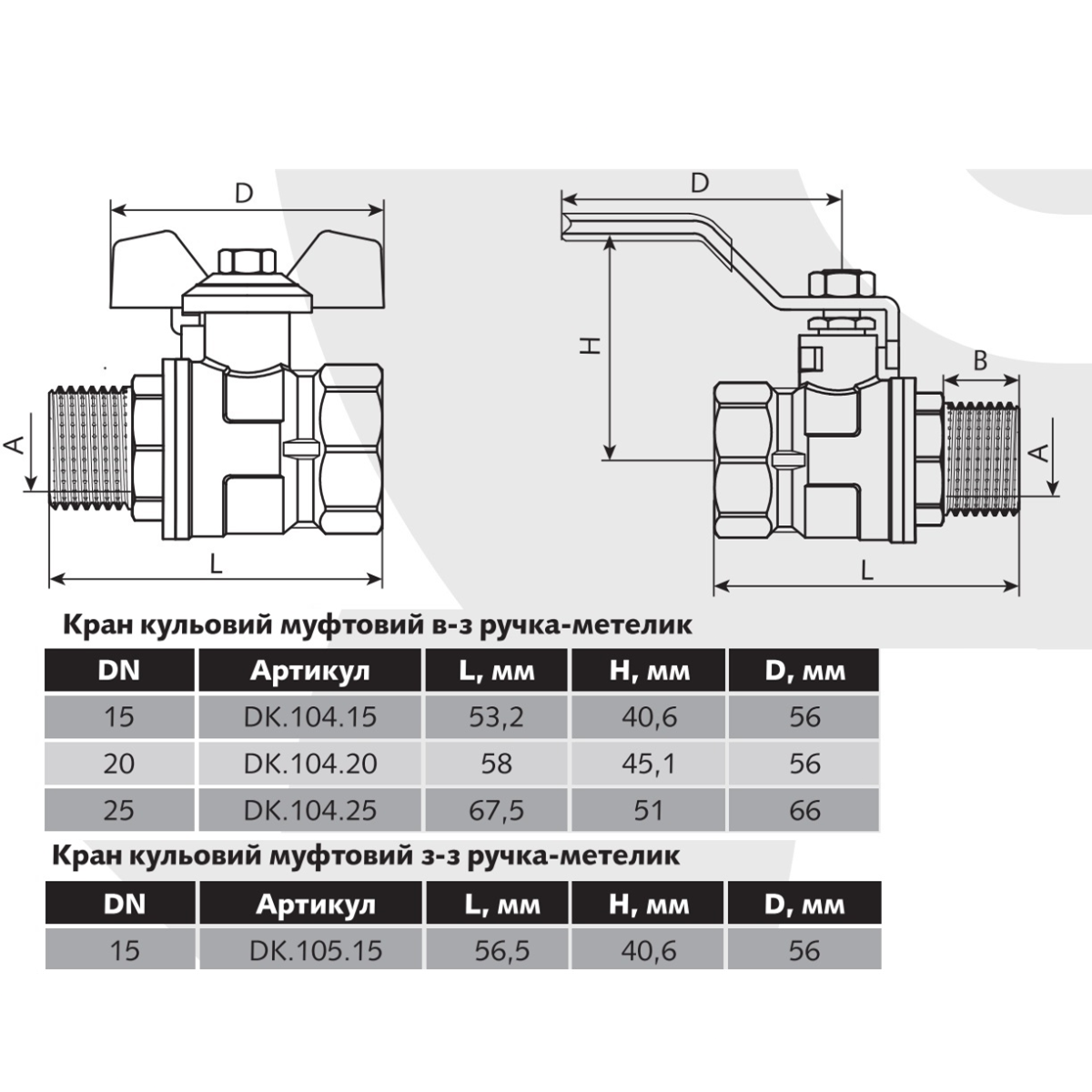 D

A

L

D

H

B

A

L

Кран кульовий муфтовий в-з ручка-метелик

| DN | Артикул | L, мм | H, мм | D, мм |
|---|---|---|---|---|
| 15 | DK.104.15 | 53,2 | 40,6 | 56 |
| 20 | DK.104.20 | 58 | 45,1 | 56 |
| 25 | DK.104.25 | 67,5 | 51 | 66 |

Кран кульовий муфтовий з-з ручка-метелик

| DN | Артикул | L, мм | H, мм | D, мм |
|---|---|---|---|---|
| 15 | DK.105.15 | 56,5 | 40,6 | 56 |