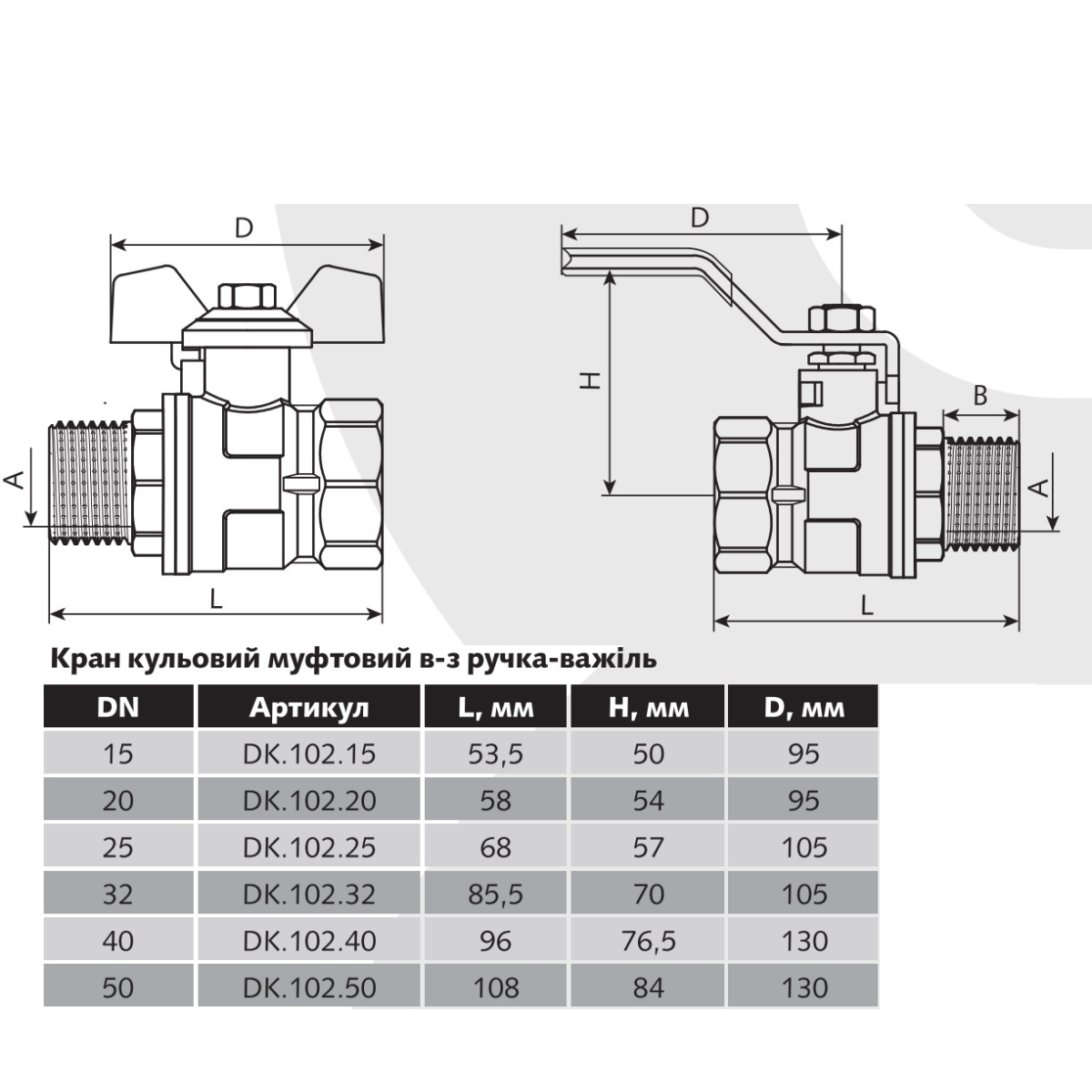 D

A

L

D

H

B

A

L

Кран кульовий муфтовий в-з ручка-важіль

| DN | Артикул | L, мм | H, мм | D, мм |
|---|---|---|---|---|
| 15 | DK.102.15 | 53,5 | 50 | 95 |
| 20 | DK.102.20 | 58 | 54 | 95 |
| 25 | DK.102.25 | 68 | 57 | 105 |
| 32 | DK.102.32 | 85,5 | 70 | 105 |
| 40 | DK.102.40 | 96 | 76,5 | 130 |
| 50 | DK.102.50 | 108 | 84 | 130 |