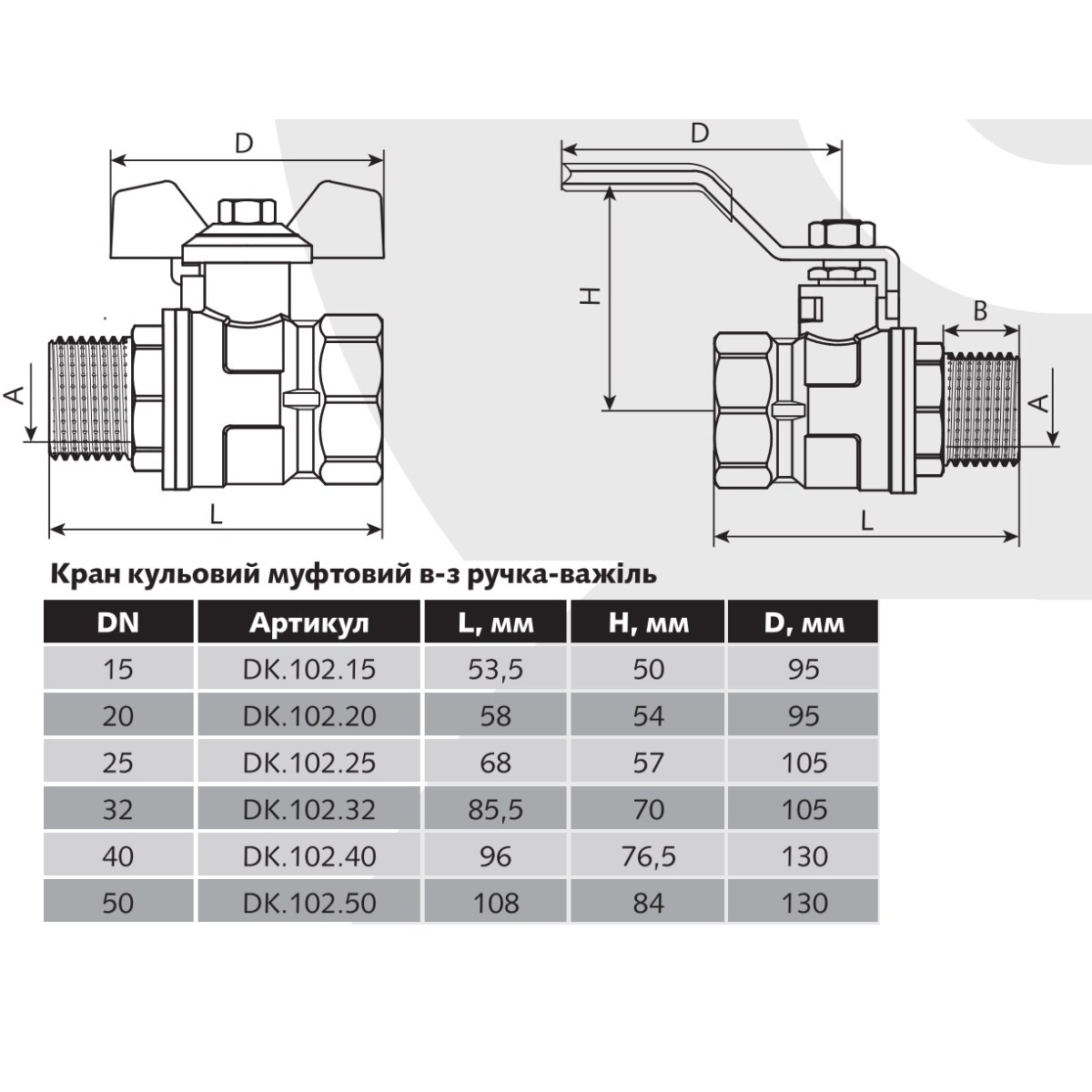 D

A

L

D

H

B

A

L

Кран кульовий муфтовий в-з ручка-важіль

| DN | Артикул | L, мм | H, мм | D, мм |
|---|---|---|---|---|
| 15 | DK.102.15 | 53,5 | 50 | 95 |
| 20 | DK.102.20 | 58 | 54 | 95 |
| 25 | DK.102.25 | 68 | 57 | 105 |
| 32 | DK.102.32 | 85,5 | 70 | 105 |
| 40 | DK.102.40 | 96 | 76,5 | 130 |
| 50 | DK.102.50 | 108 | 84 | 130 |