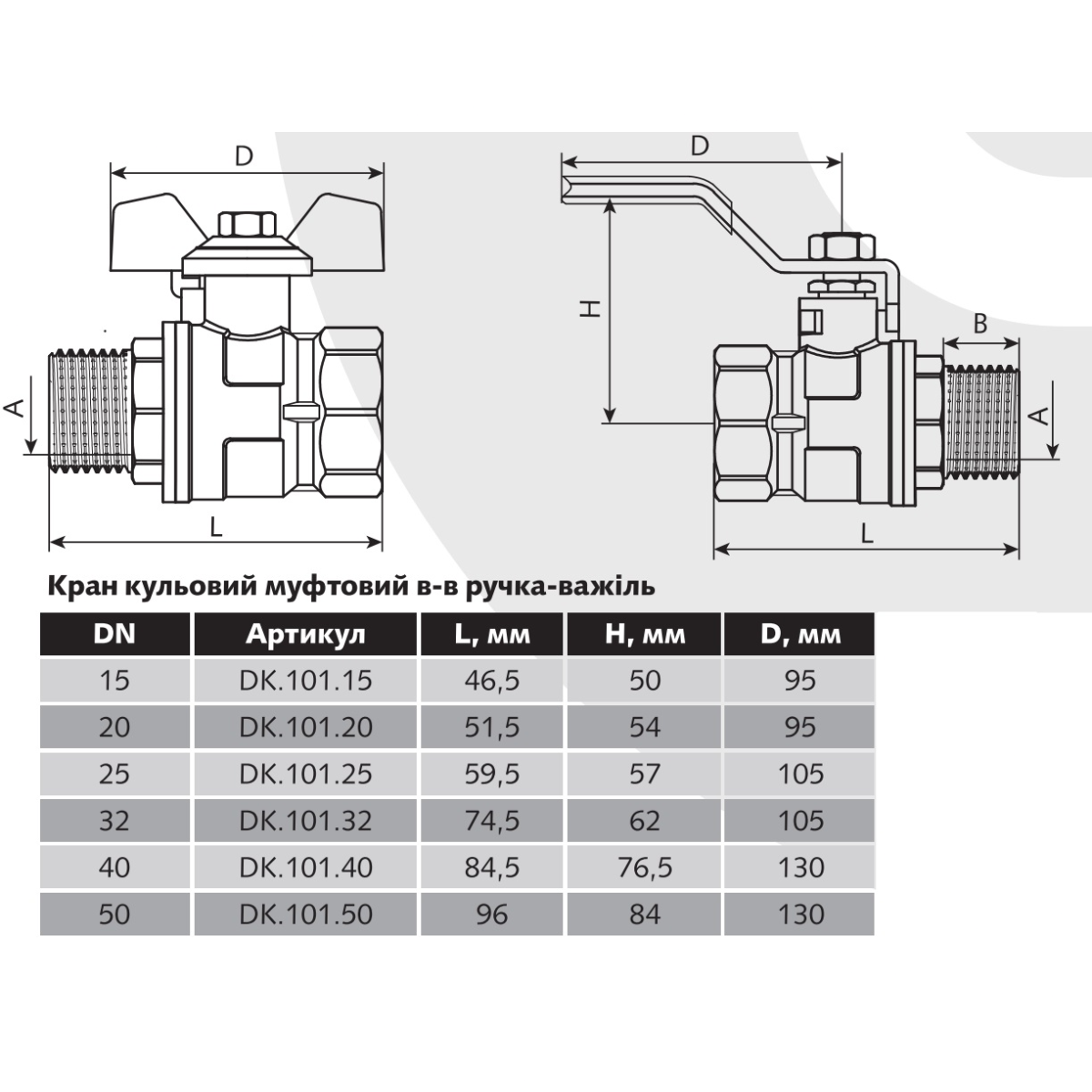 D

A

L

D

H

B

A

L

Кран кульовий муфтовий в-в ручка-важіль

| DN | Артикул | L, мм | H, мм | D, мм |
|---|---|---|---|---|
| 15 | DK.101.15 | 46,5 | 50 | 95 |
| 20 | DK.101.20 | 51,5 | 54 | 95 |
| 25 | DK.101.25 | 59,5 | 57 | 105 |
| 32 | DK.101.32 | 74,5 | 62 | 105 |
| 40 | DK.101.40 | 84,5 | 76,5 | 130 |
| 50 | DK.101.50 | 96 | 84 | 130 |