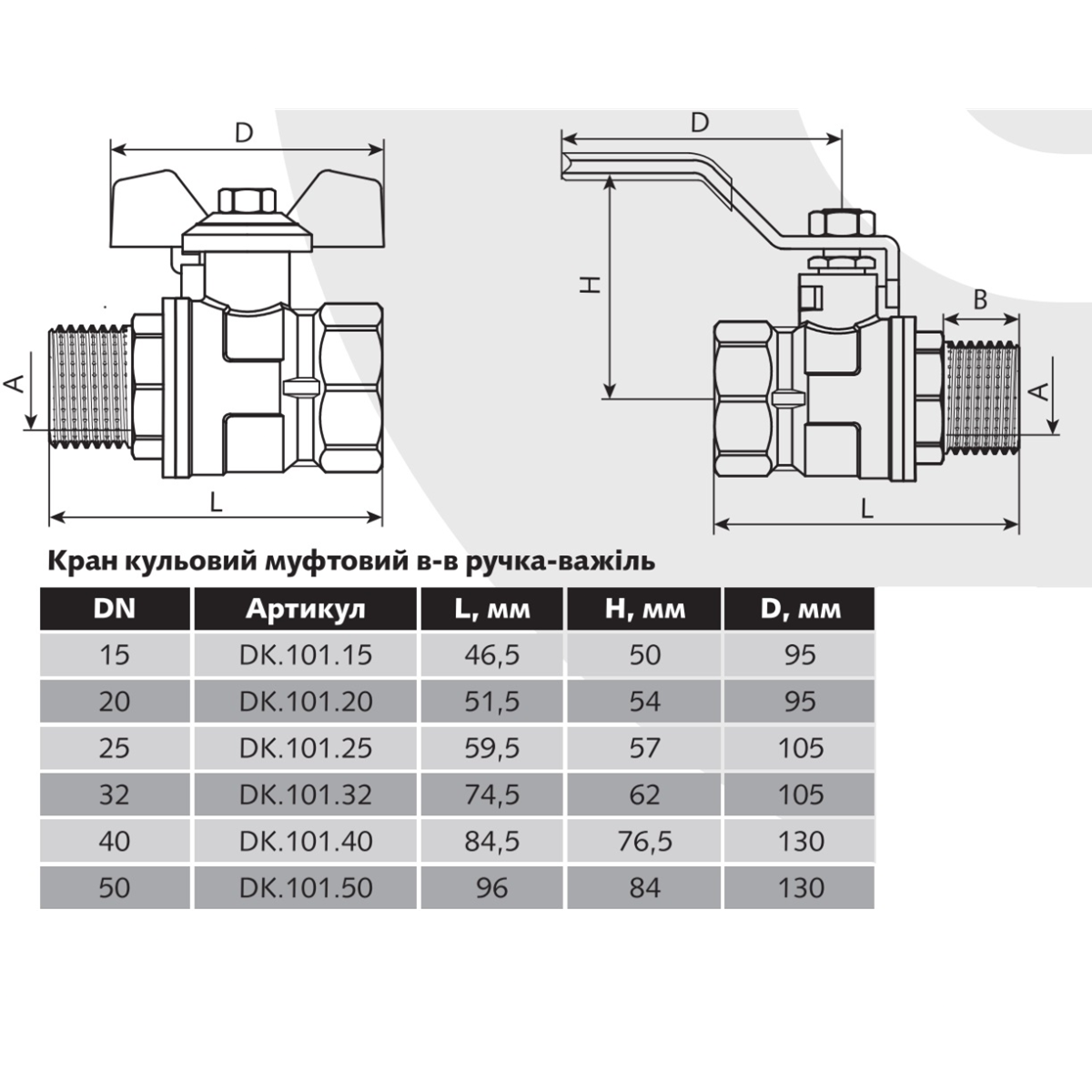 D

A

L

D

H

B

A

L

Кран кульовий муфтовий в-в ручка-важіль

| DN | Артикул | L, мм | H, мм | D, мм |
|---|---|---|---|---|
| 15 | DK.101.15 | 46,5 | 50 | 95 |
| 20 | DK.101.20 | 51,5 | 54 | 95 |
| 25 | DK.101.25 | 59,5 | 57 | 105 |
| 32 | DK.101.32 | 74,5 | 62 | 105 |
| 40 | DK.101.40 | 84,5 | 76,5 | 130 |
| 50 | DK.101.50 | 96 | 84 | 130 |