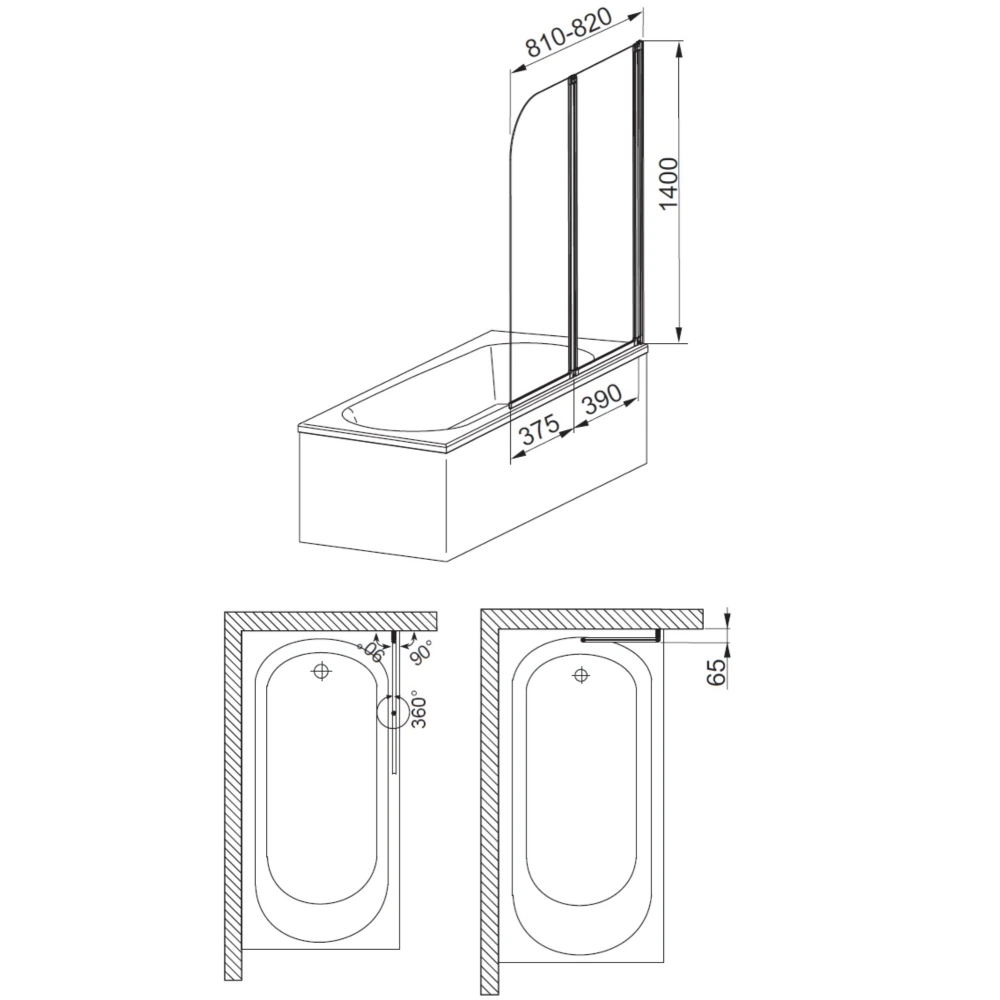 810-820

1400

375

390

90°

90°

360°

65