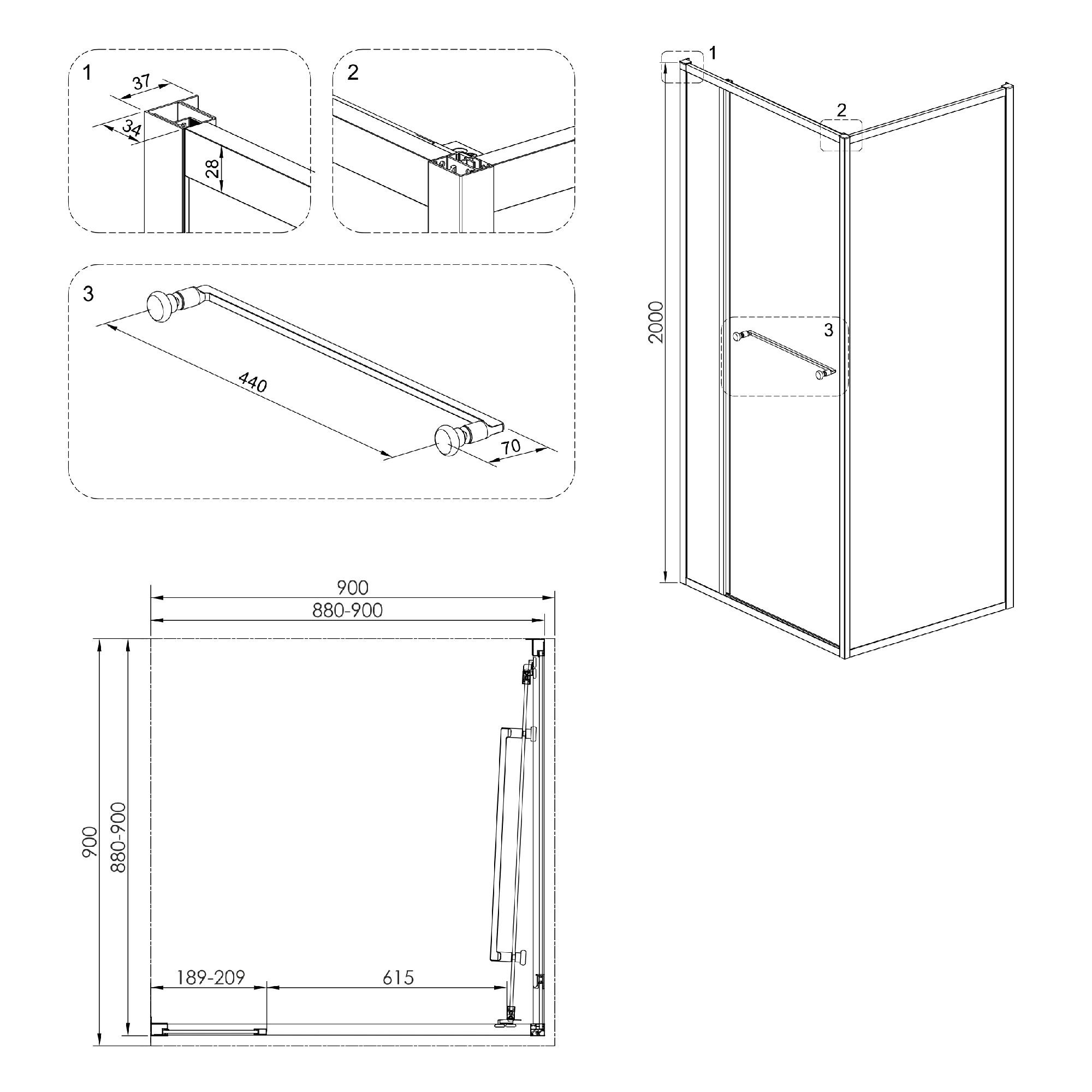 1
37
34
28

2

3
440
70

1
2
2000
3

900
880-900
900
880-900
189-209
615