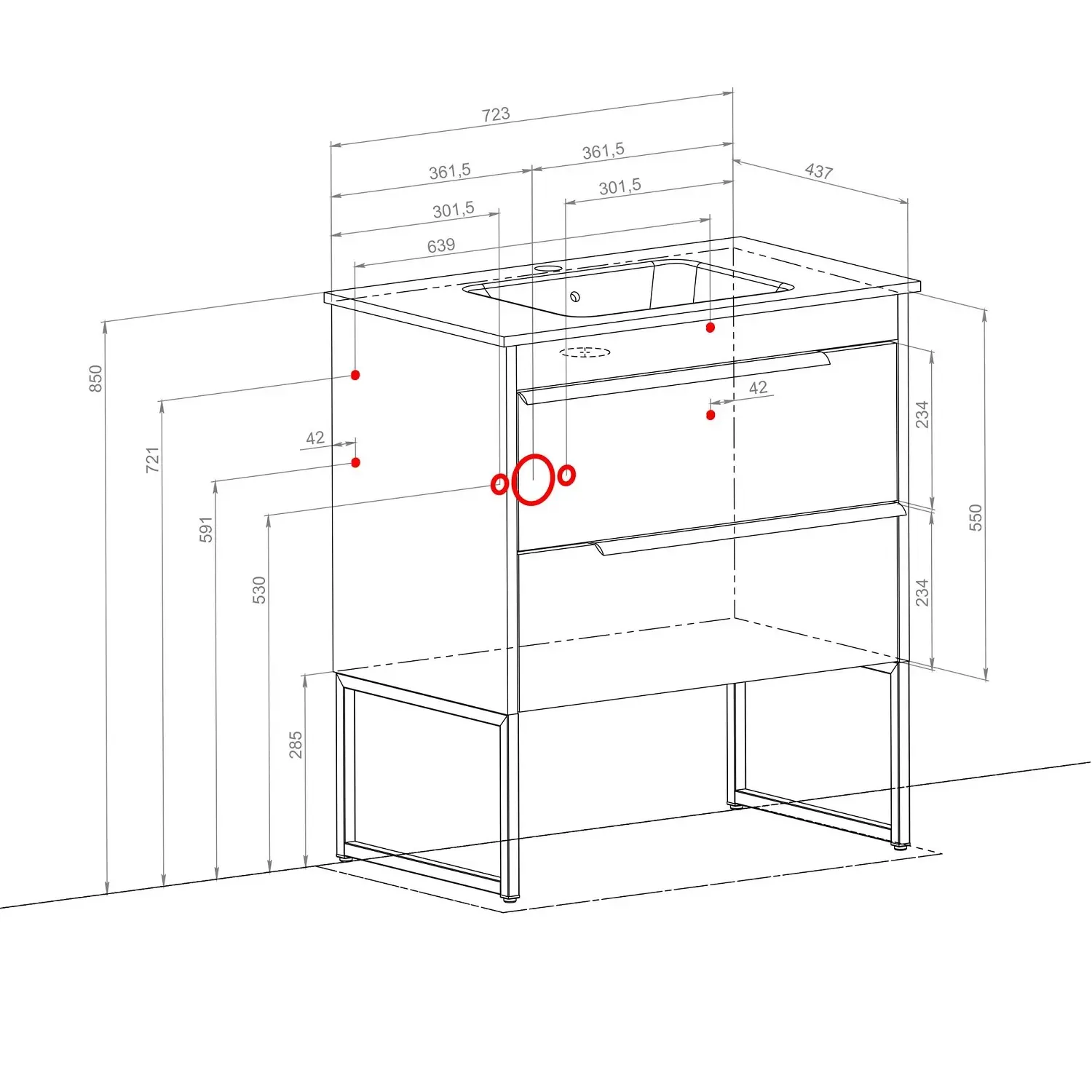 723
361,5
361,5
437
301,5
301,5
639
850
721
42
42
591
530
234
550
234
285