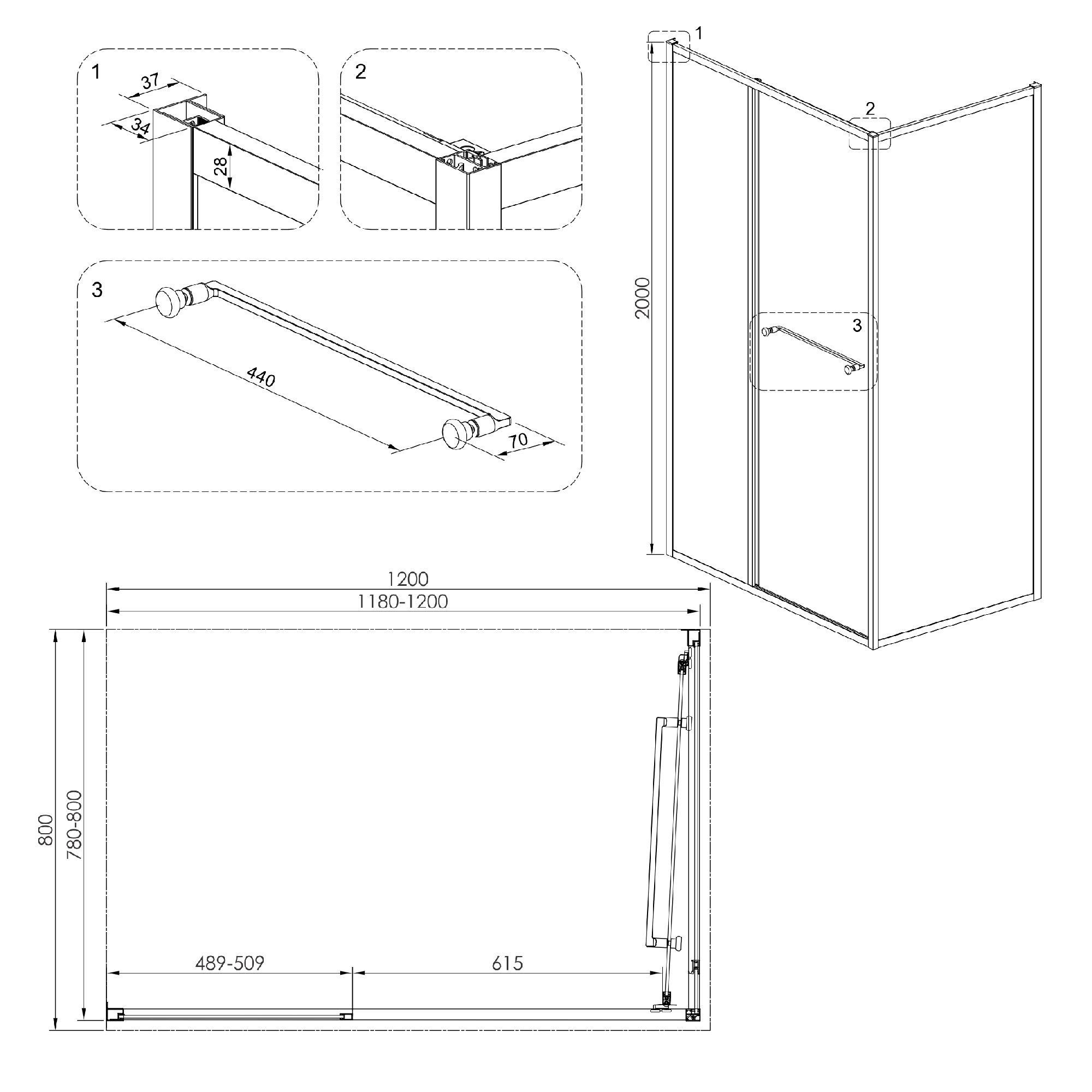 1
37
34
28

2

3
440
70

1
2
2000
3

1200
1180-1200
800
780-800
489-509
615