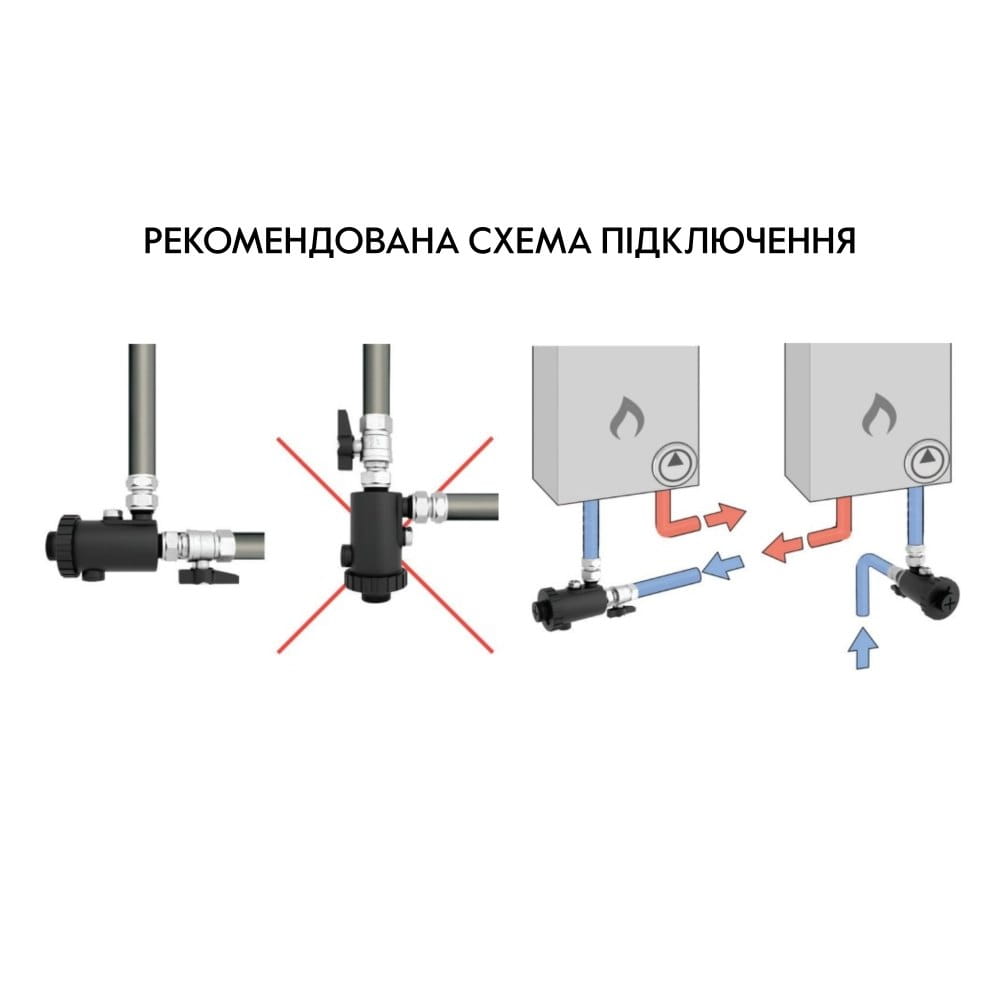 РЕКОМЕНДОВАНА СХЕМА ПІДКЛЮЧЕННЯ