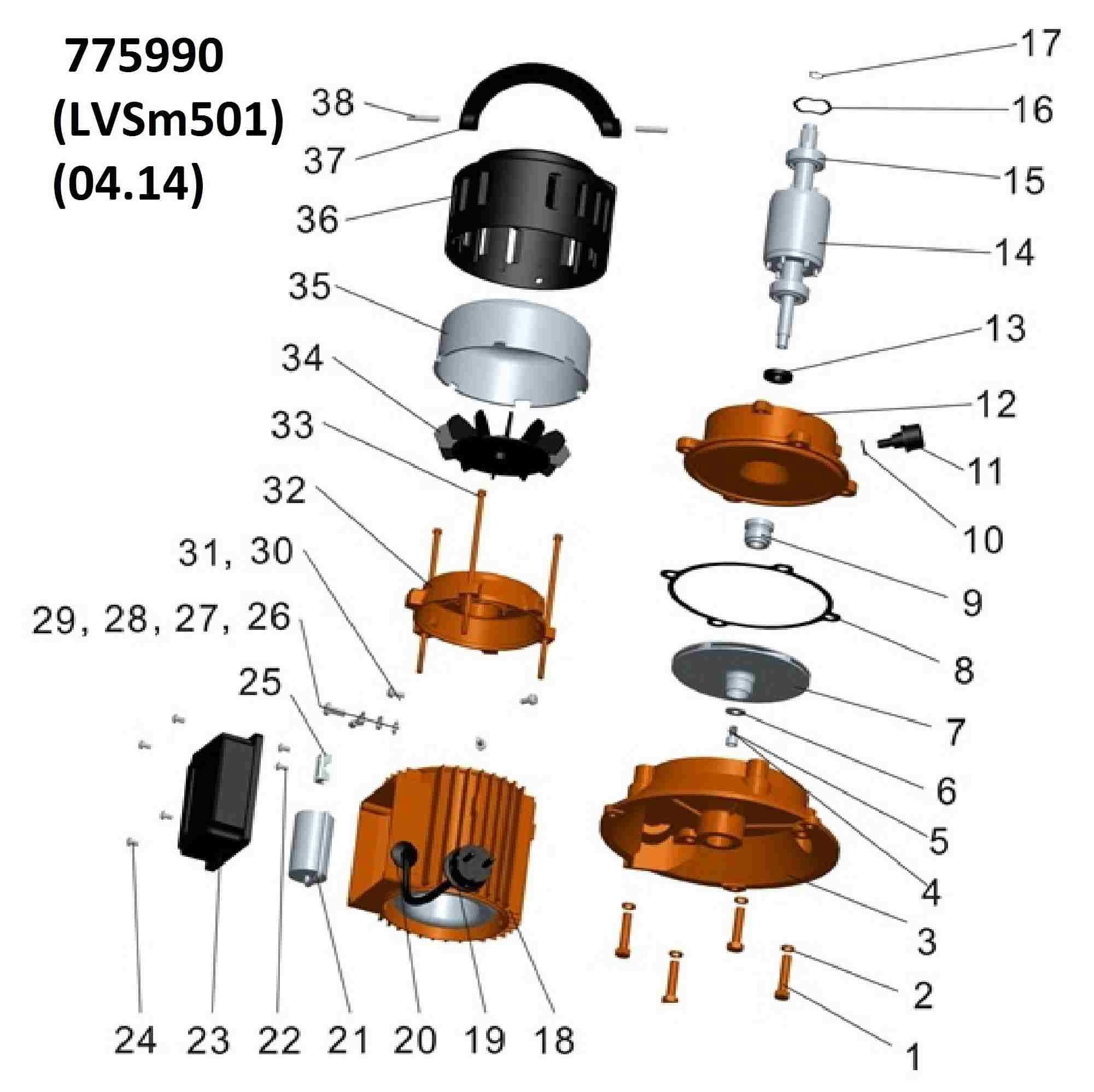 775990
(LVSm501)
(04.14)

38
37
36
35
34
33
32
31, 30
29, 28, 27, 26
25
17
16
15
14
13
12
11
10
9
8
7
6
5
4
3
2
1
24 23 22 21 20 19 18