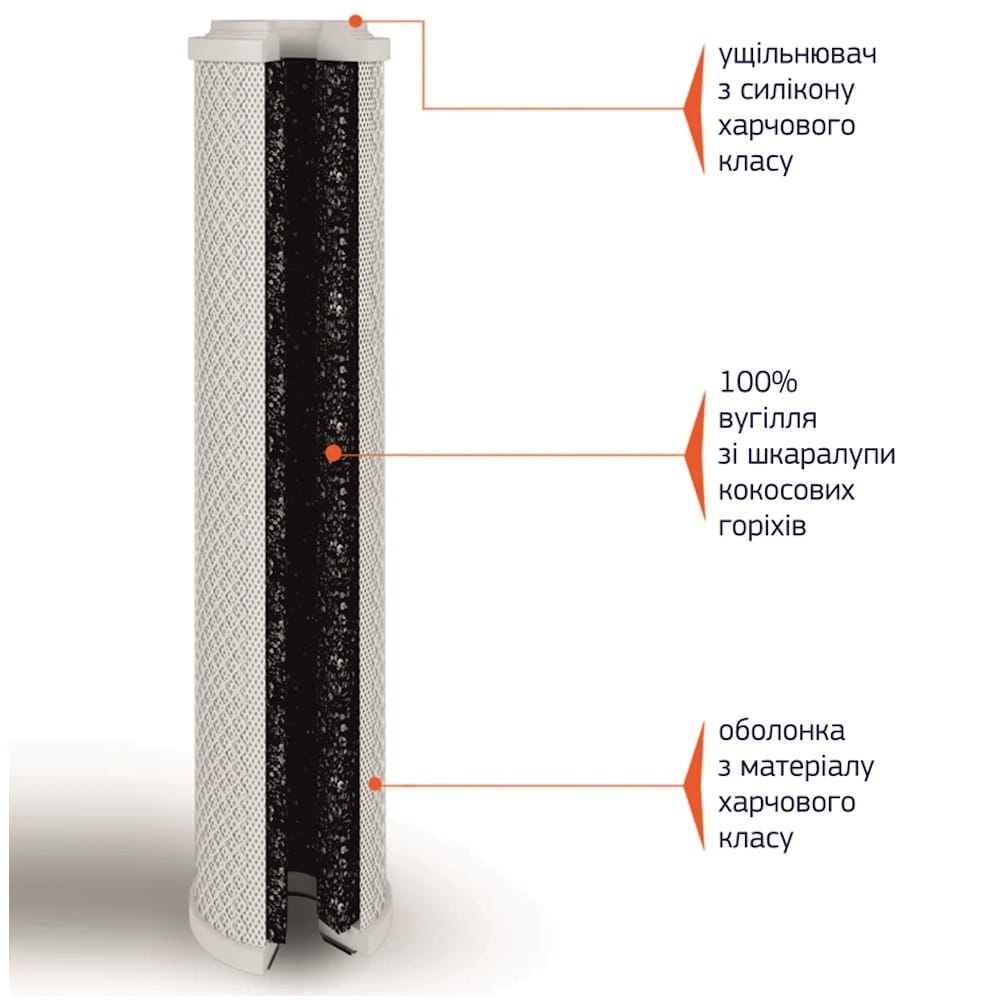 ущільнювач
з силікону
харчового
класу

100%
вугілля
зі шкаралупи
кокосових
горіхів

оболонка
з матеріалу
харчового
класу