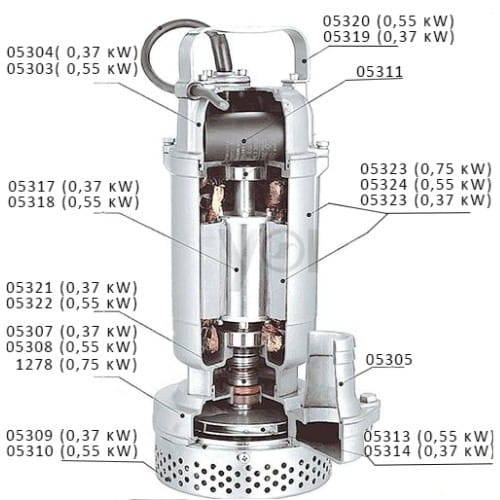 05320 (0,55 кW)
05319 (0,37 кW)

05304( 0,37 кW)
05303( 0,55 кW)

05311

05323 (0,75 кW)
05324 (0,55 кW)
05323 (0,37 кW)

05317 (0,37 кW)
05318 (0,55 кW)

05321 (0,37 кW)
05322 (0,55 кW)

05307 (0,37 кW)
05308 (0,55 кW)
1278 (0,75 кW)

05305

05309 (0,37 кW)
05310 (0,55 кW)

05313 (0,55 кW)
05314 (0,37 кW)