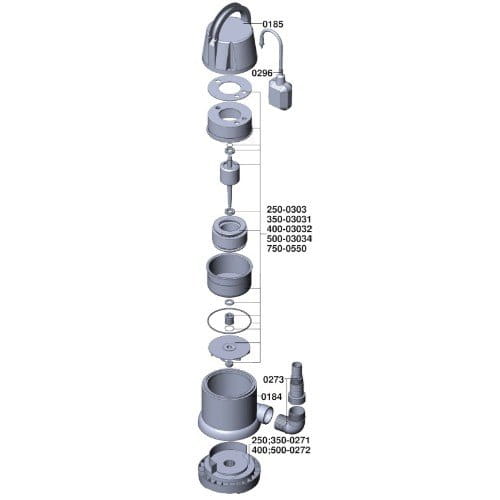 0185
0296
250-0303
350-03031
400-03032
500-03034
750-0550
0273
0184
250;350-0271
400;500-0272