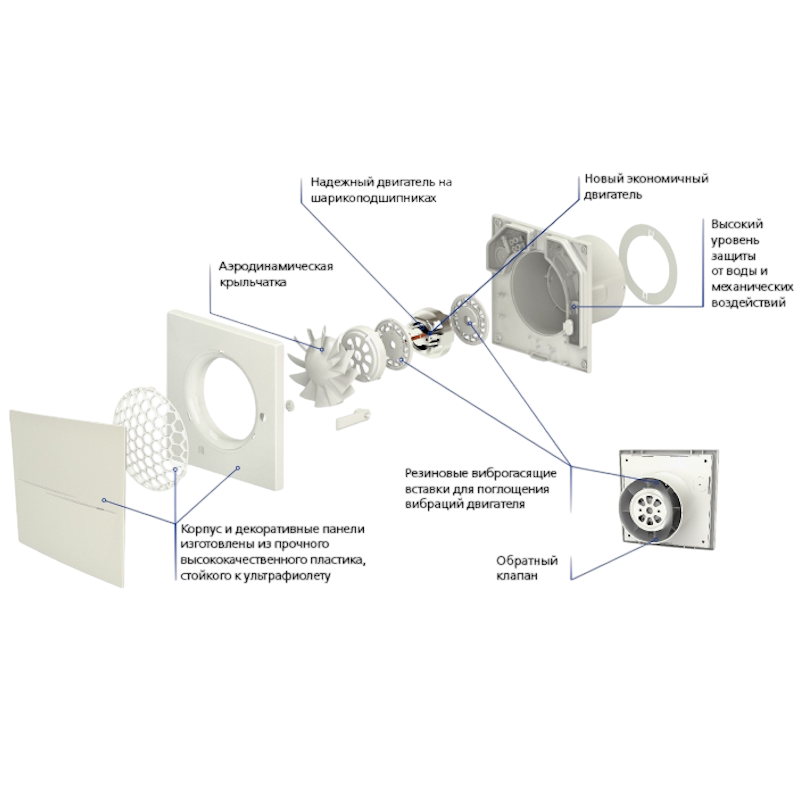 Надежный двигатель на шарикоподшипниках

Новый экономичный двигатель

Высокий уровень защиты от воды и механических воздействий

Аэродинамическая крыльчатка

Резиновые виброгасящие вставки для поглощения вибраций двигателя

Корпус и декоративные панели изготовлены из прочного высококачественного пластика, стойкого к ультрафиолету

Обратный клапан