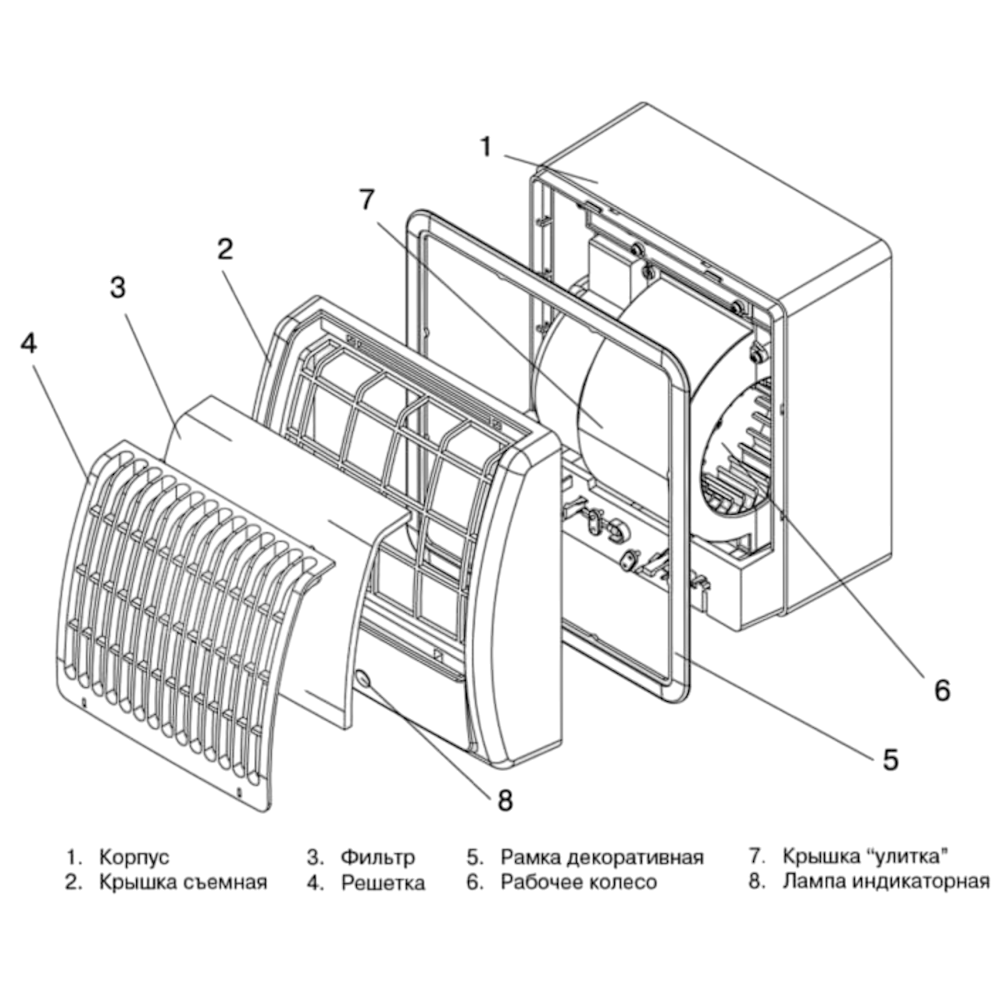 1
7
2
3
4
6
5
8

1. Корпус
2. Крышка съемная
3. Фильтр
4. Решетка
5. Рамка декоративная
6. Рабочее колесо
7. Крышка “улитка”
8. Лампа индикаторная