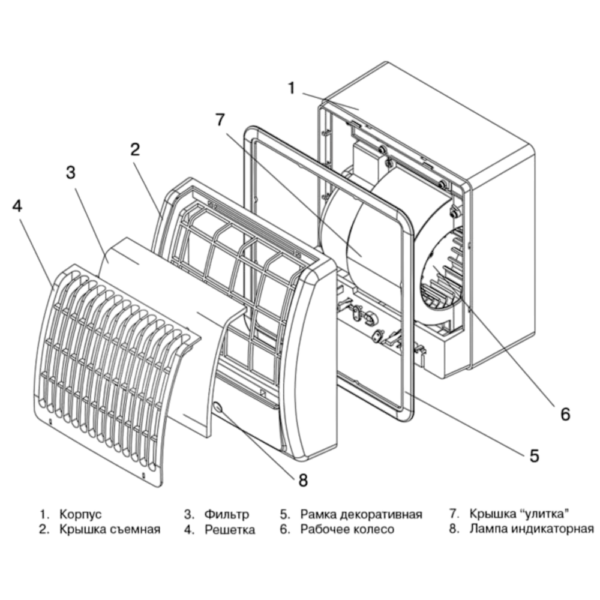 1
7
2
3
4
6
5
8

1. Корпус
2. Крышка съемная

3. Фильтр
4. Решетка

5. Рамка декоративная
6. Рабочее колесо

7. Крышка “улитка”
8. Лампа индикаторная