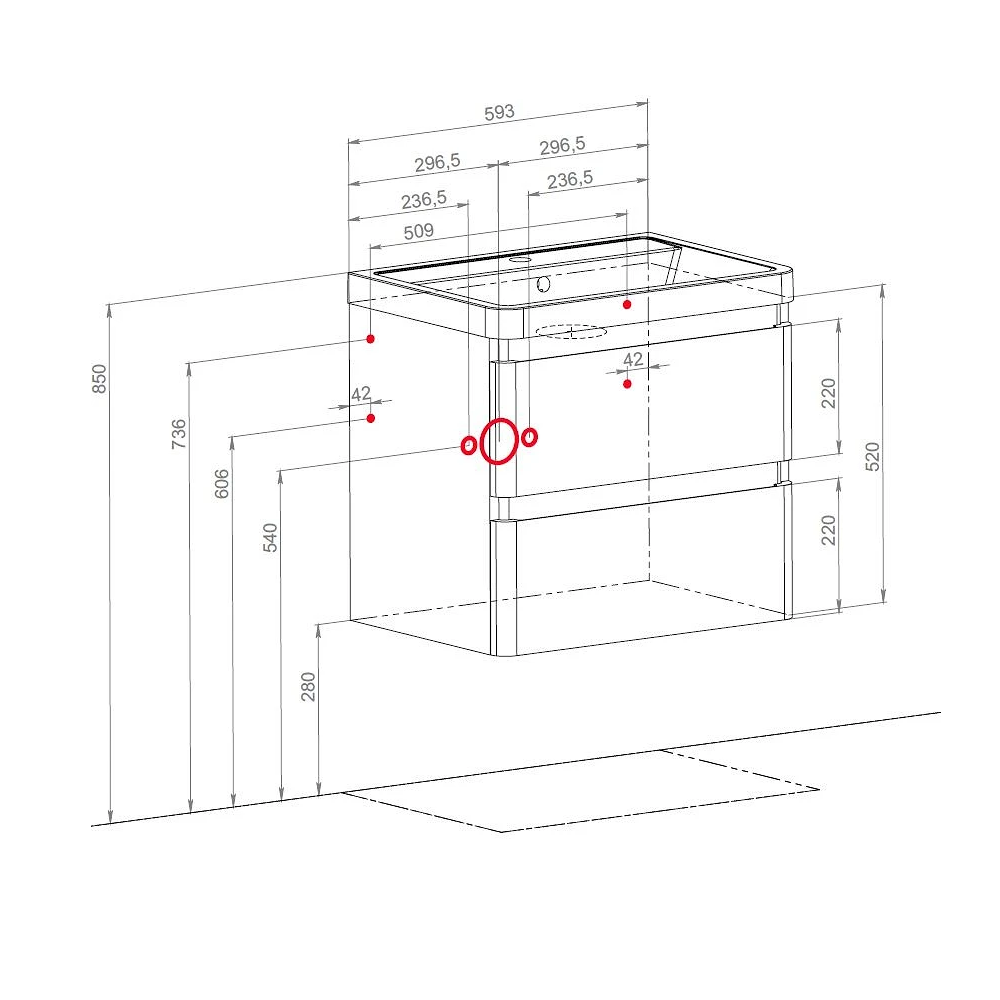 593
296,5
296,5
236,5
236,5
509
42
42
850
736
606
540
280
220
220
520