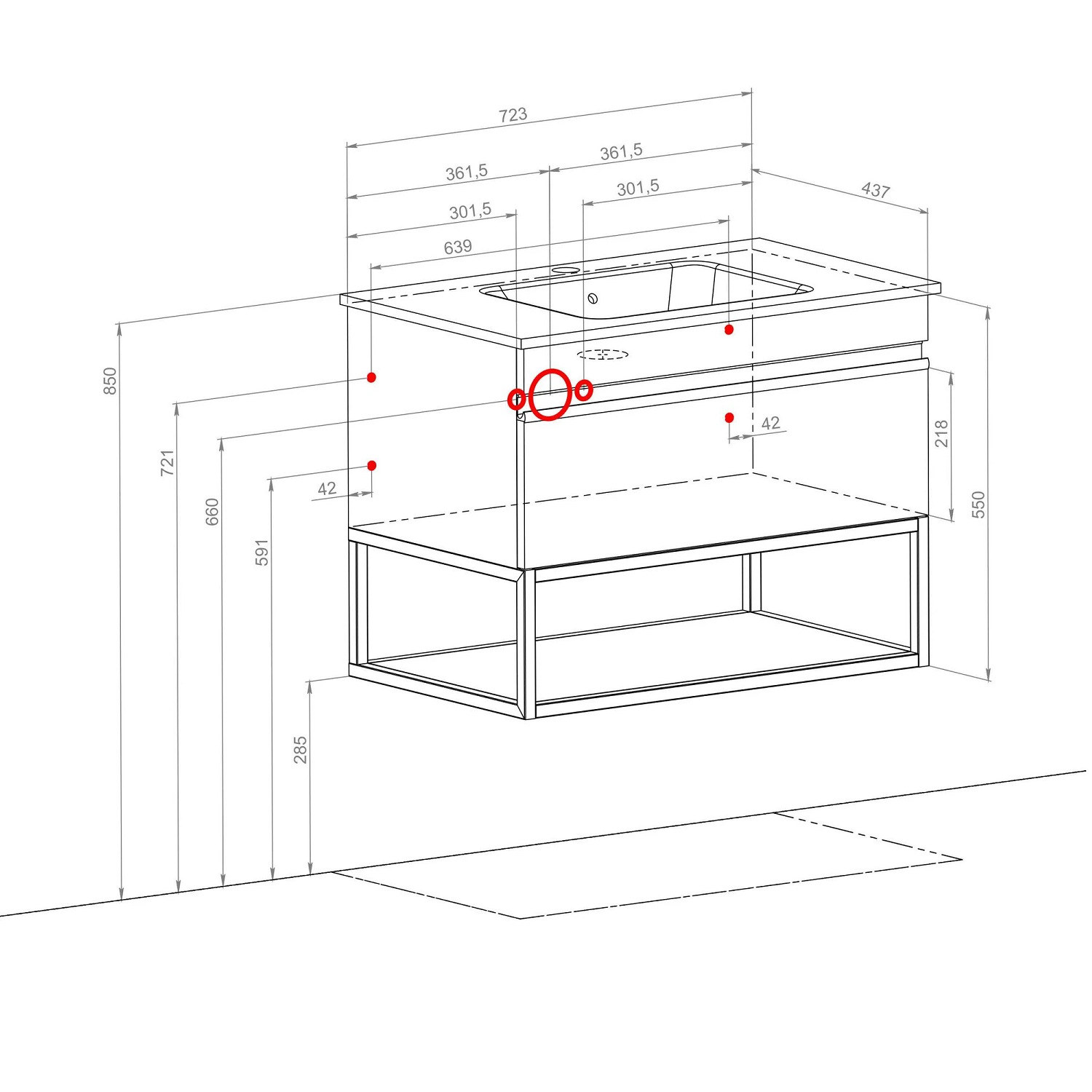 723
361,5
361,5
301,5
301,5
437
639
850
721
660
591
42
42
218
550
285