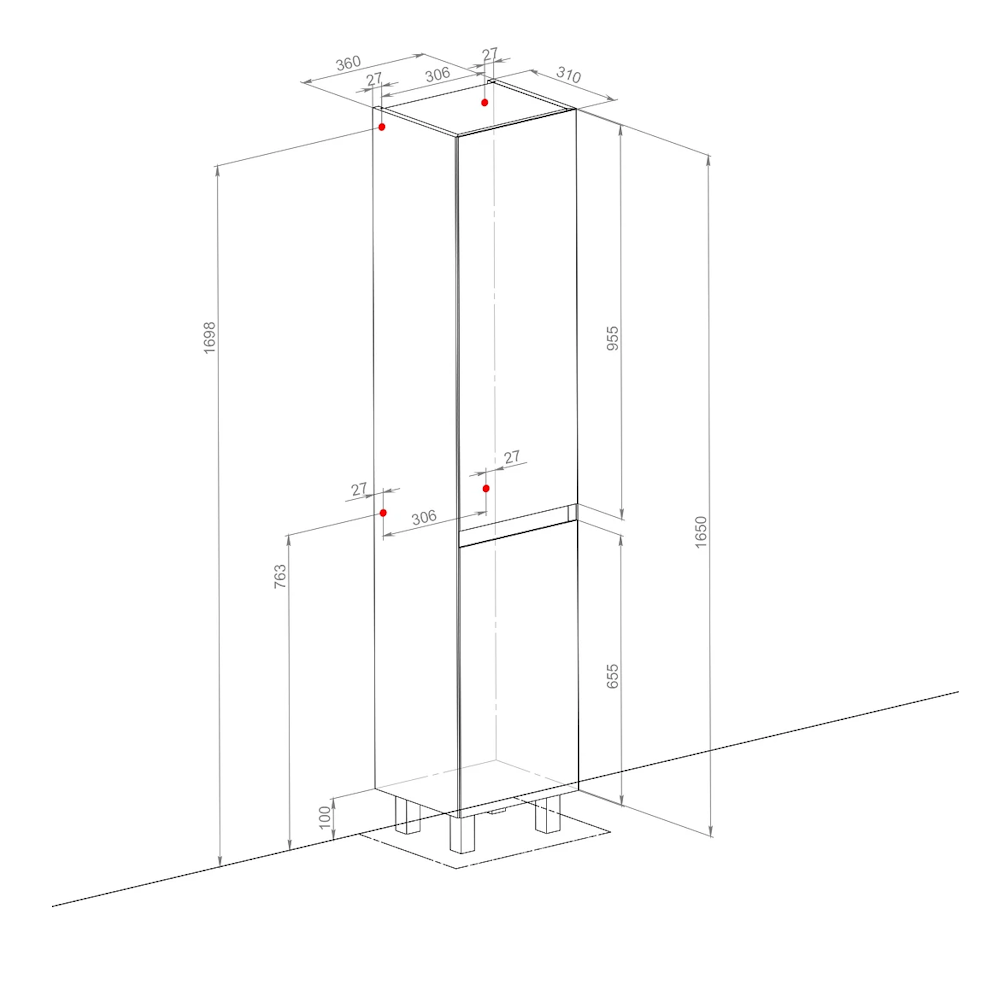 360
27
306
27
310
1698
955
1650
27
27
306
763
655
100