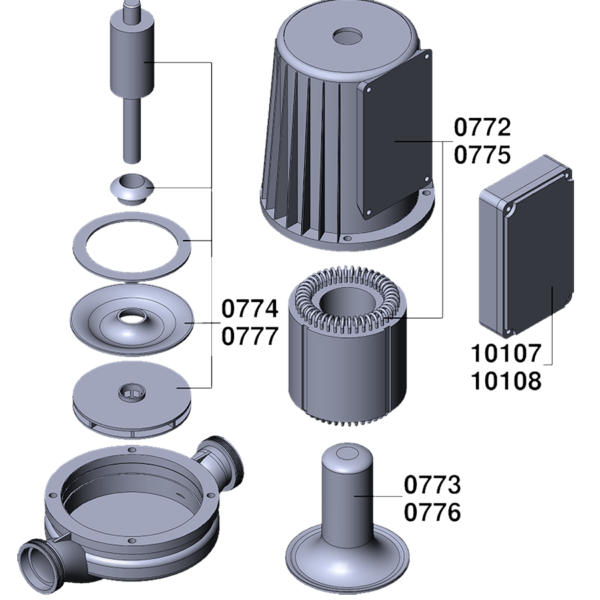 0772
0775

0774
0777

10107
10108

0773
0776