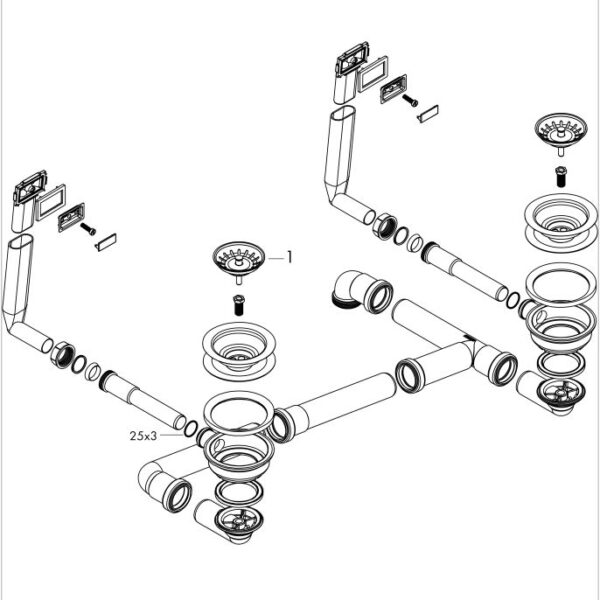 1

25x3